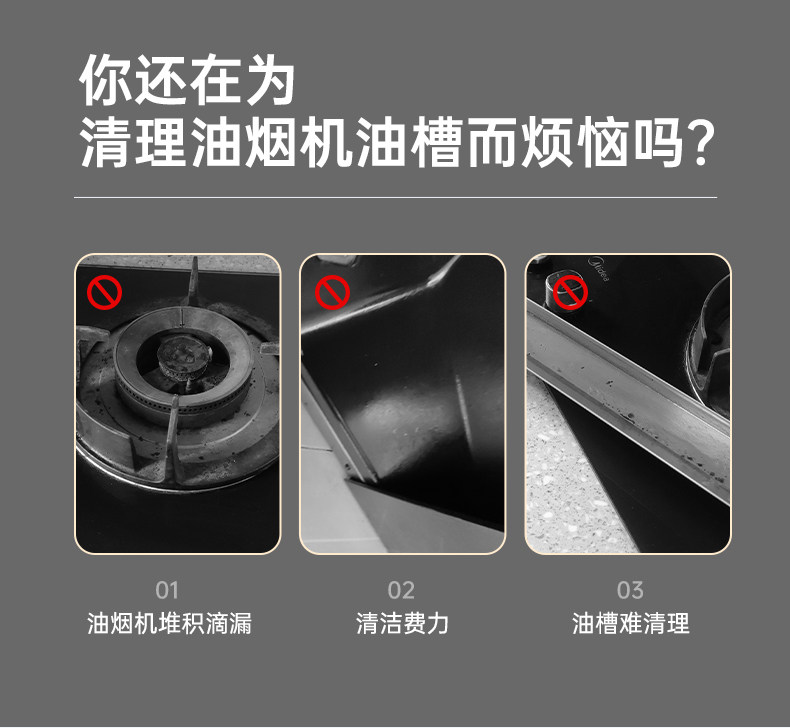 你还在为
清理油烟机油槽而烦恼吗？

Midea

01
油烟机堆积滴漏

02
清洁费力

03
油槽难清理