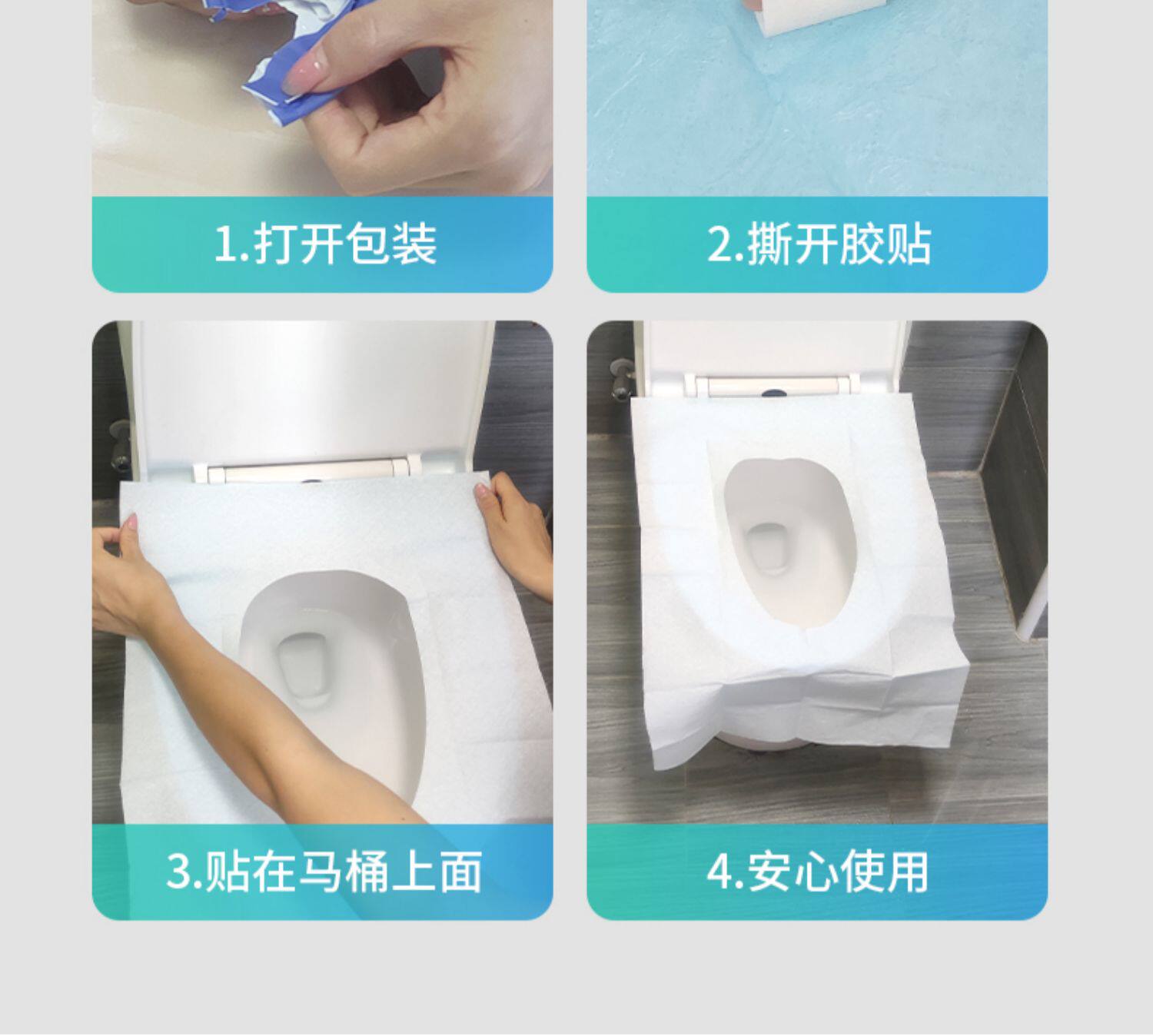 1.打开包装

2.撕开胶贴

3.贴在马桶上面

4.安心使用