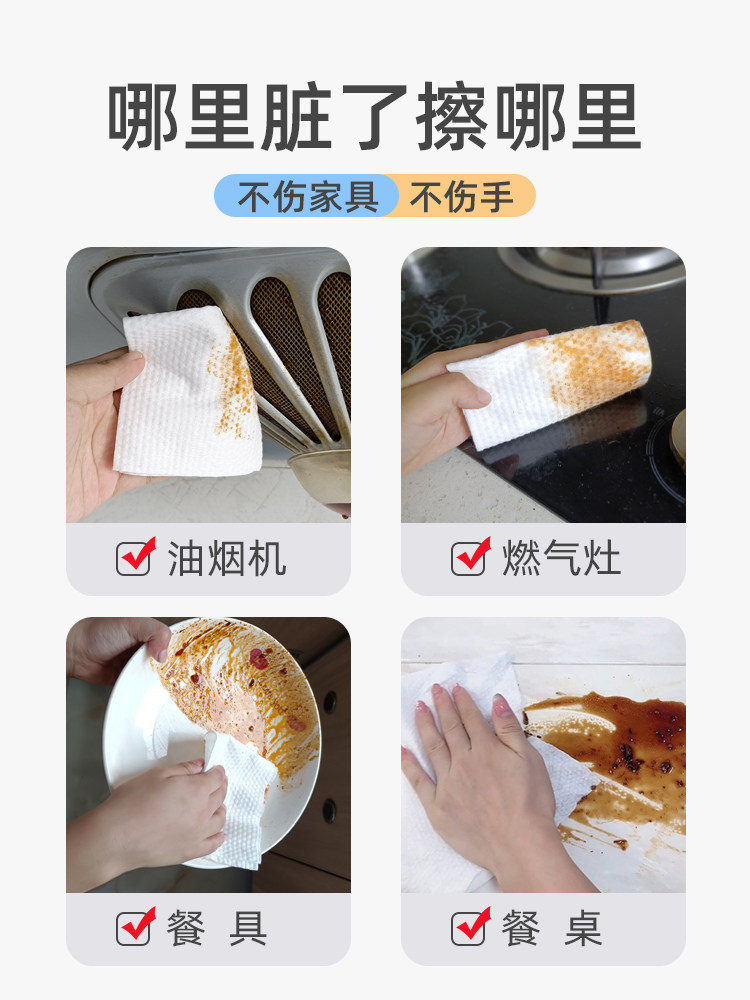 哪里脏了擦哪里

不伤家具 不伤手

油烟机

燃气灶

餐 具

餐 桌