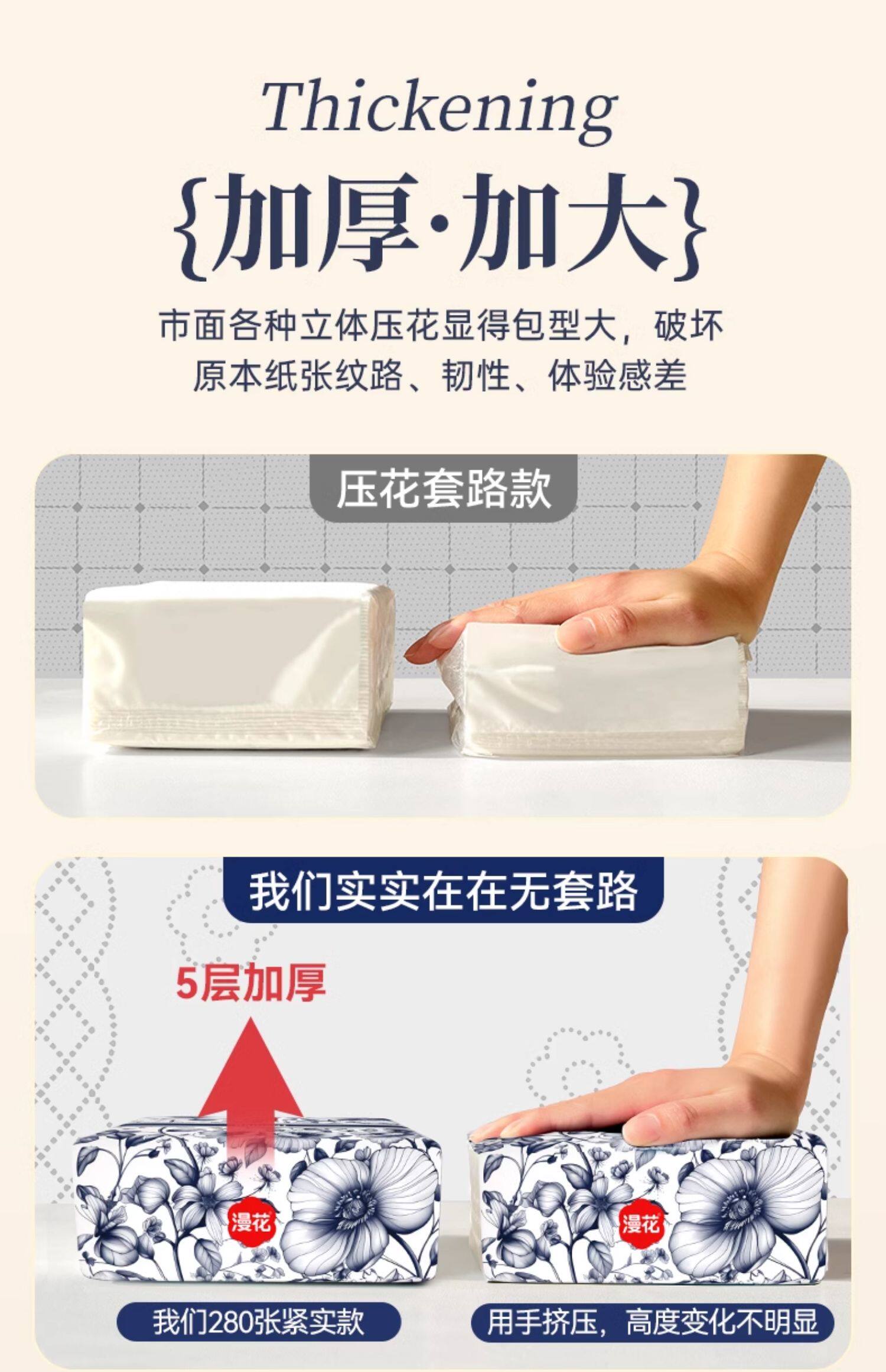 Thickening

{加厚·加大}

市面各种立体压花显得包型大，破坏原本纸张纹路、韧性、体验感差

压花套路款

我们实实在在无套路

5层加厚

漫花

漫花

我们280张紧实款

用手挤压，高度变化不明显