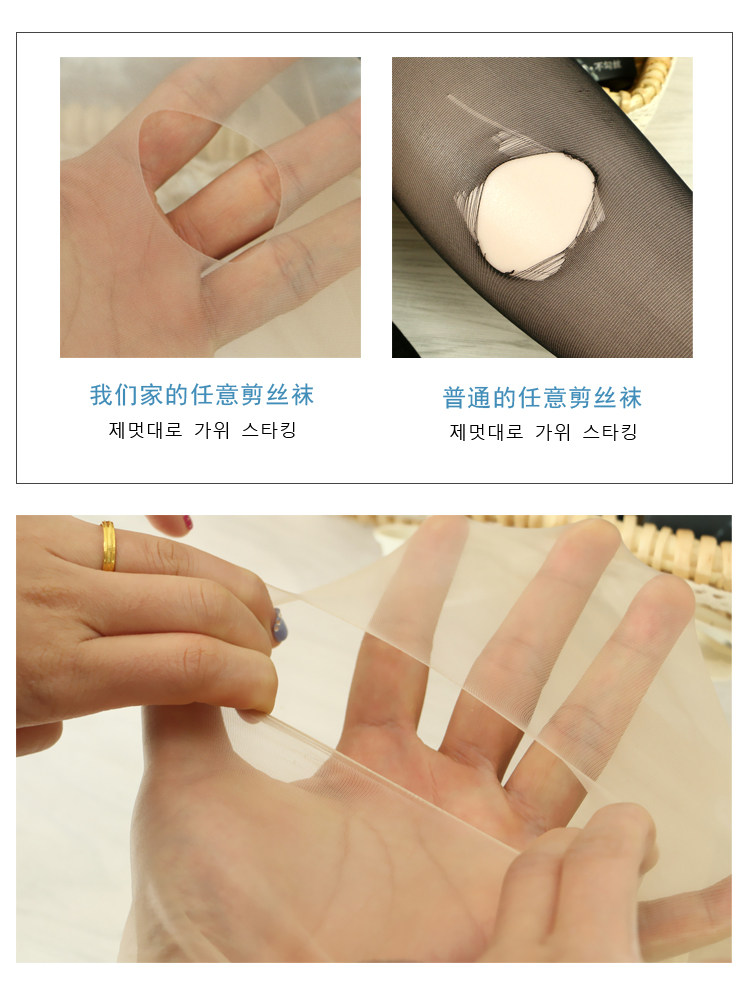 我们家的任意剪丝袜
제멋대로 가위 스타킹

普通的任意剪丝袜
제멋대로 가위 스타킹