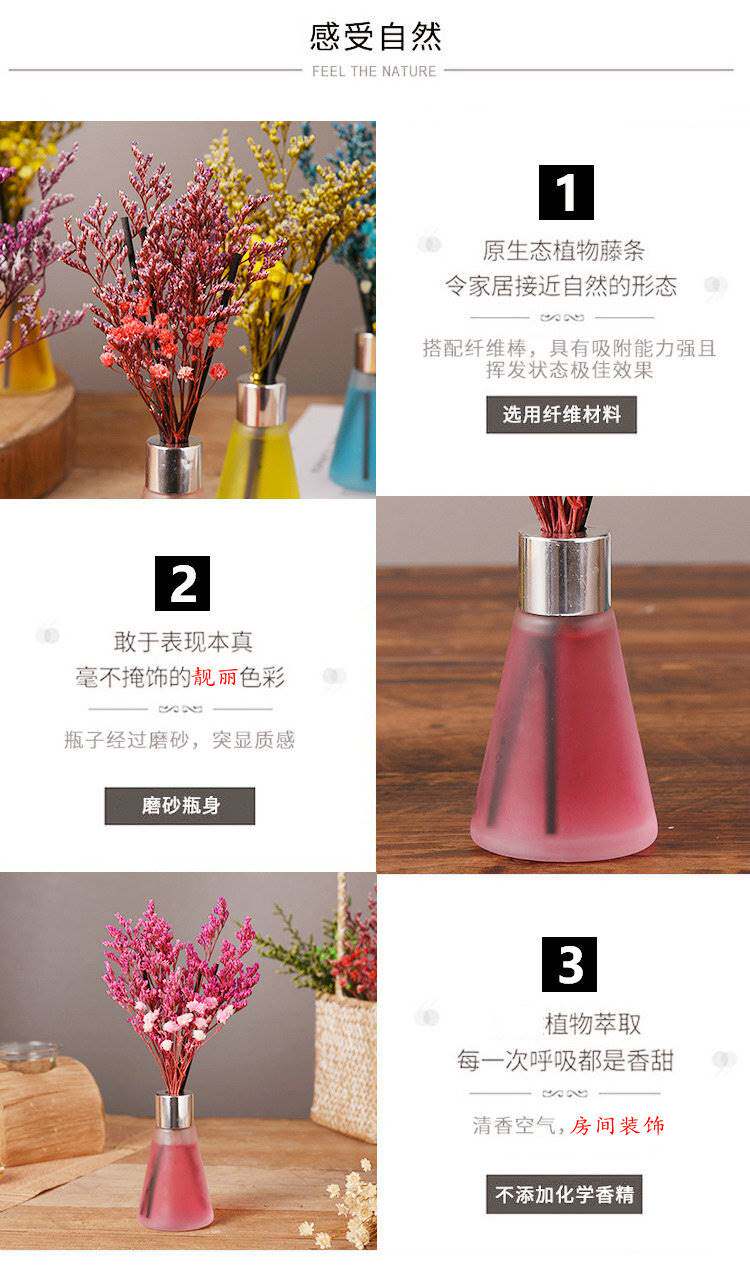 感受自然

FEEL THE NATURE

1

原生态植物藤条

令家居接近自然的形态

搭配纤维棒，具有吸附能力强且挥发状态极佳效果

选用纤维材料

2

敢于表现本真

毫不掩饰的靓丽色彩

瓶子经过磨砂，突显质感

磨砂瓶身

3

植物萃取

每一次呼吸都是香甜

清香空气，房间装饰

不添加化学香精