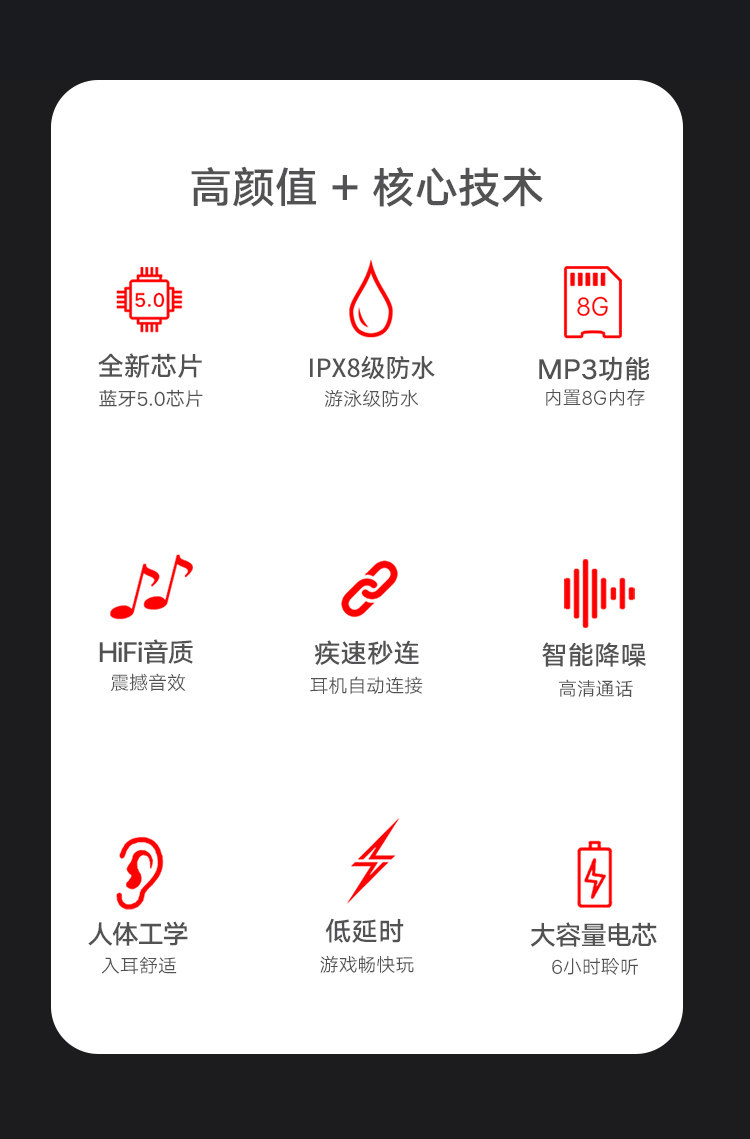 高颜值 + 核心技术

5.0

全新芯片
蓝牙5.0芯片

IPX8级防水
游泳级防水

8G

MP3功能
内置8G内存

HiFi音质
震撼音效

疾速秒连
耳机自动连接

智能降噪
高清通话

人体工学
入耳舒适

低延时
游戏畅快玩

大容量电芯
6小时聆听