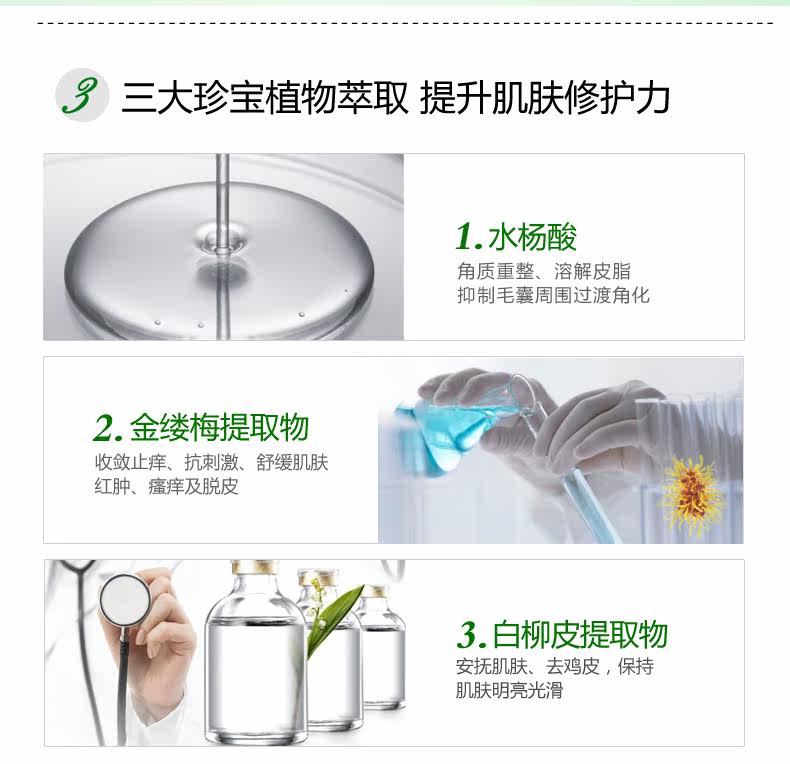 3 三大珍宝植物萃取 提升肌肤修护力

1. 水杨酸
角质重整、溶解皮脂
抑制毛囊周围过渡角化

2. 金缕梅提取物
收敛止痒、抗刺激、舒缓肌肤
红肿、瘙痒及脱皮

3. 白柳皮提取物
安抚肌肤、去鸡皮，保持
肌肤明亮光滑