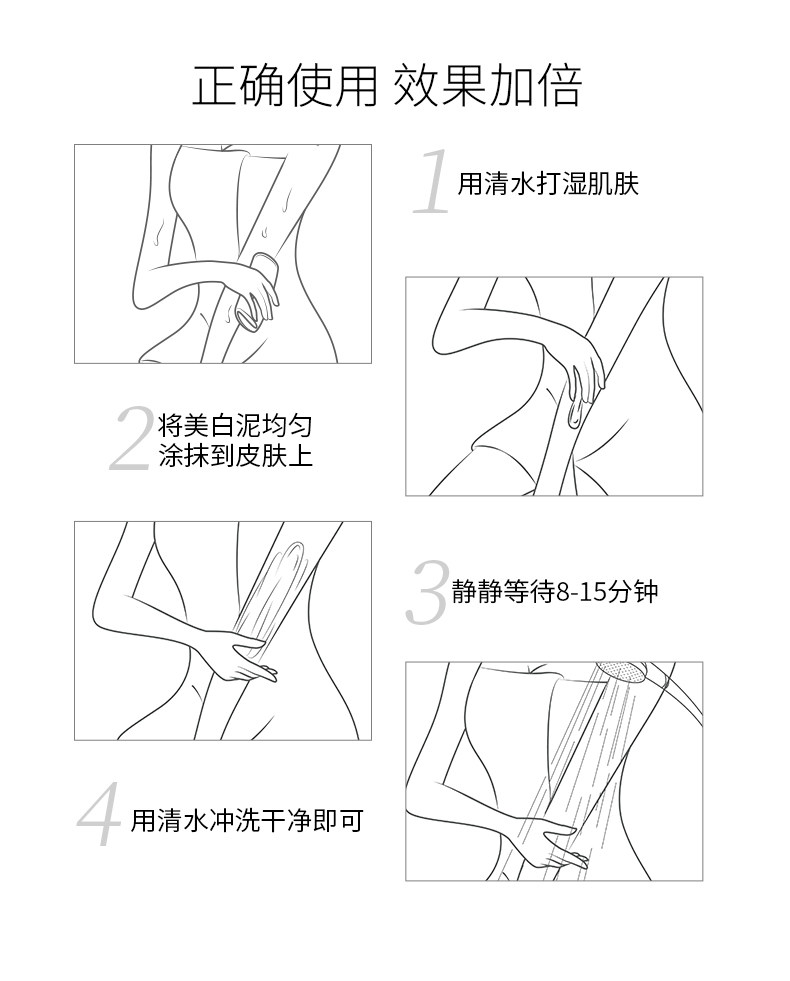 正确使用 效果加倍

1 用清水打湿肌肤

2 将美白泥均匀涂抹到皮肤上

3 静静等待8-15分钟

4 用清水冲洗干净即可