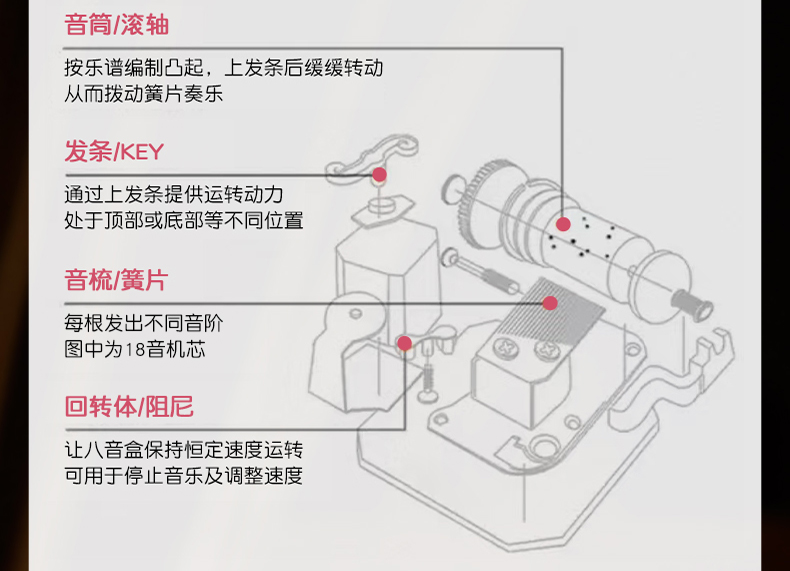 音筒/滚轴

按乐谱编制凸起，上发条后缓缓转动
从而拨动簧片奏乐

发条/KEY

通过上发条提供运转动力
处于顶部或底部等不同位置

音梳/簧片

每根发出不同音阶
图中为18音机芯

回转体/阻尼

让八音盒保持恒定速度运转
可用于停止音乐及调整速度