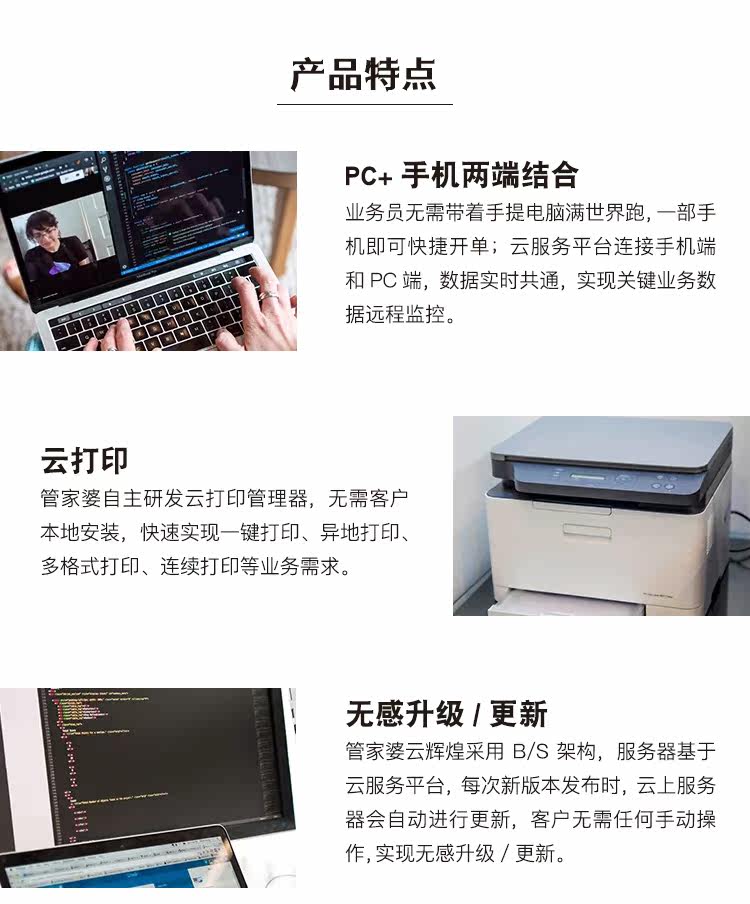 产品特点

PC+ 手机两端结合

业务员无需带着手提电脑满世界跑，一部手机即可快捷开单；云服务平台连接手机端和 PC 端，数据实时共通，实现关键业务数据远程监控。

云打印

管家婆自主研发云打印管理器，无需客户本地安装，快速实现一键打印、异地打印、多格式打印、连续打印等业务需求。

无感升级 / 更新

管家婆云辉煌采用 B/S 架构，服务器基于云服务平台，每次新版本发布时，云上服务器会自动进行更新，客户无需任何手动操作，实现无感升级 / 更新。