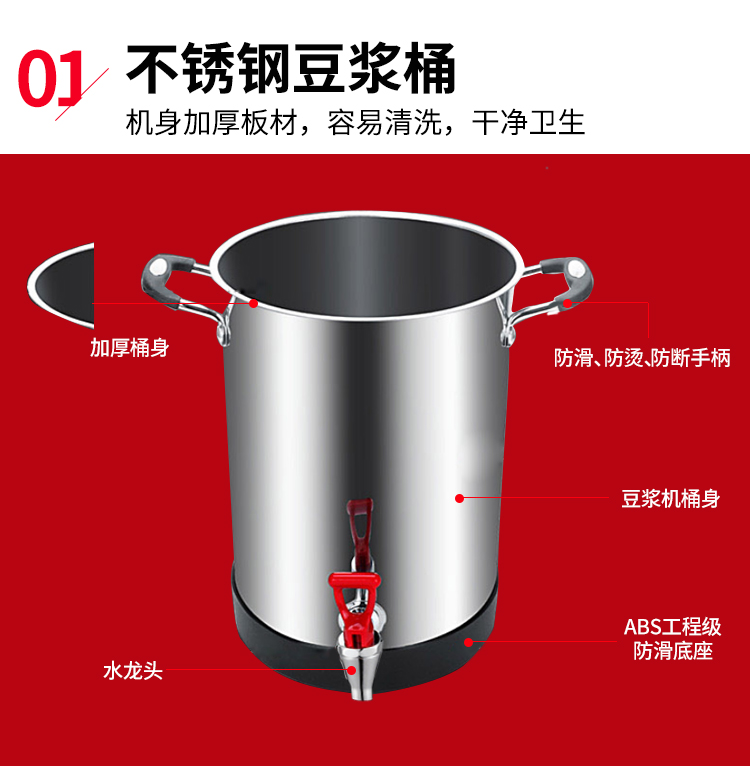 01 不锈钢豆浆桶

机身加厚板材，容易清洗，干净卫生

加厚桶身

防滑、防烫、防断手柄

豆浆机桶身

ABS工程级
防滑底座

水龙头