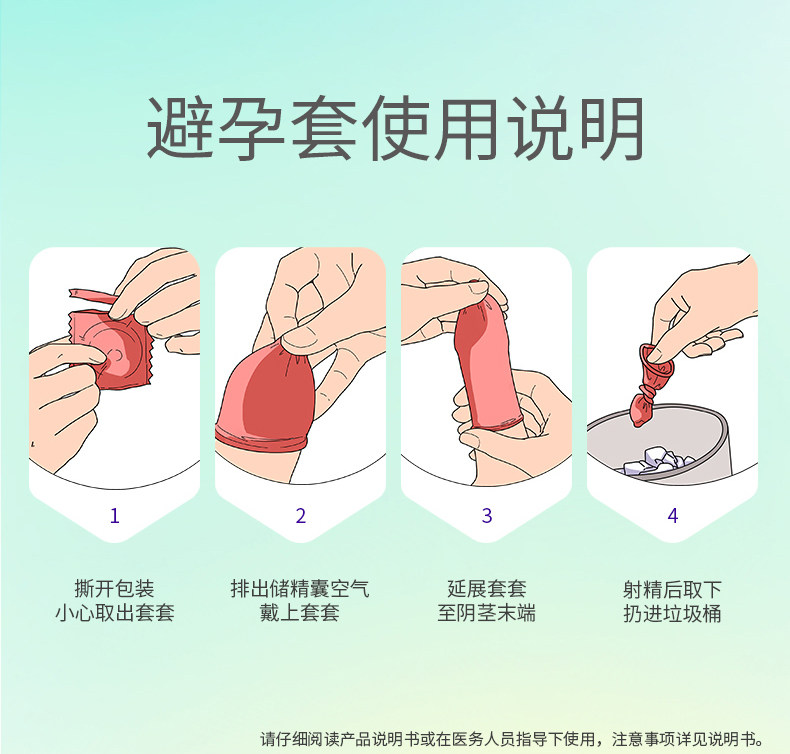 避孕套使用说明

1

撕开包装
小心取出套套

2

排出储精囊空气
戴上套套

3

延展套套
至阴茎末端

4

射精后取下
扔进垃圾桶

请仔细阅读产品说明书或在医务人员指导下使用，注意事项详见说明书。