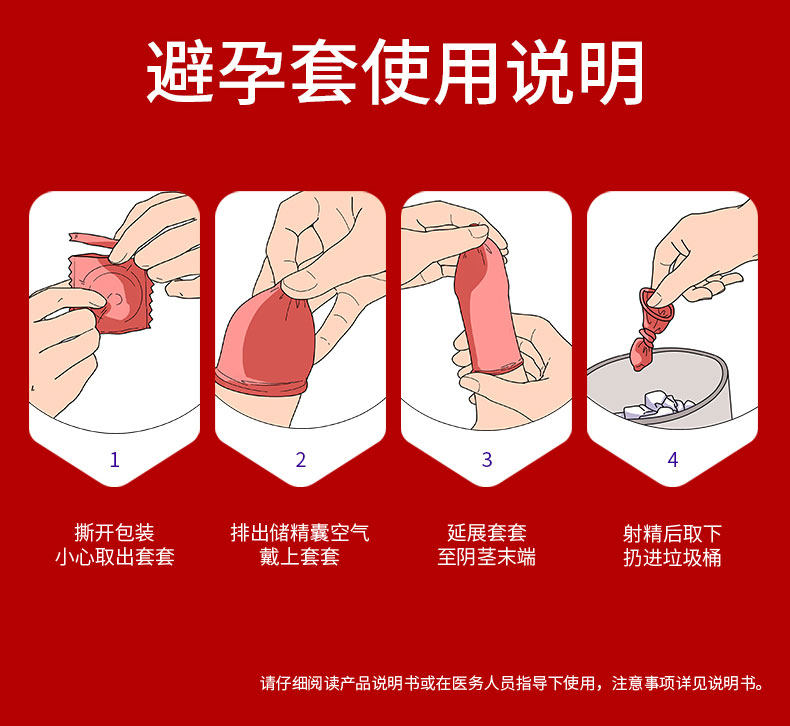 避孕套使用说明

1

2

3

4

撕开包装
小心取出套套

排出储精囊空气
戴上套套

延展套套
至阴茎末端

射精后取下
扔进垃圾桶

请仔细阅读产品说明书或在医务人员指导下使用，注意事项详见说明书。