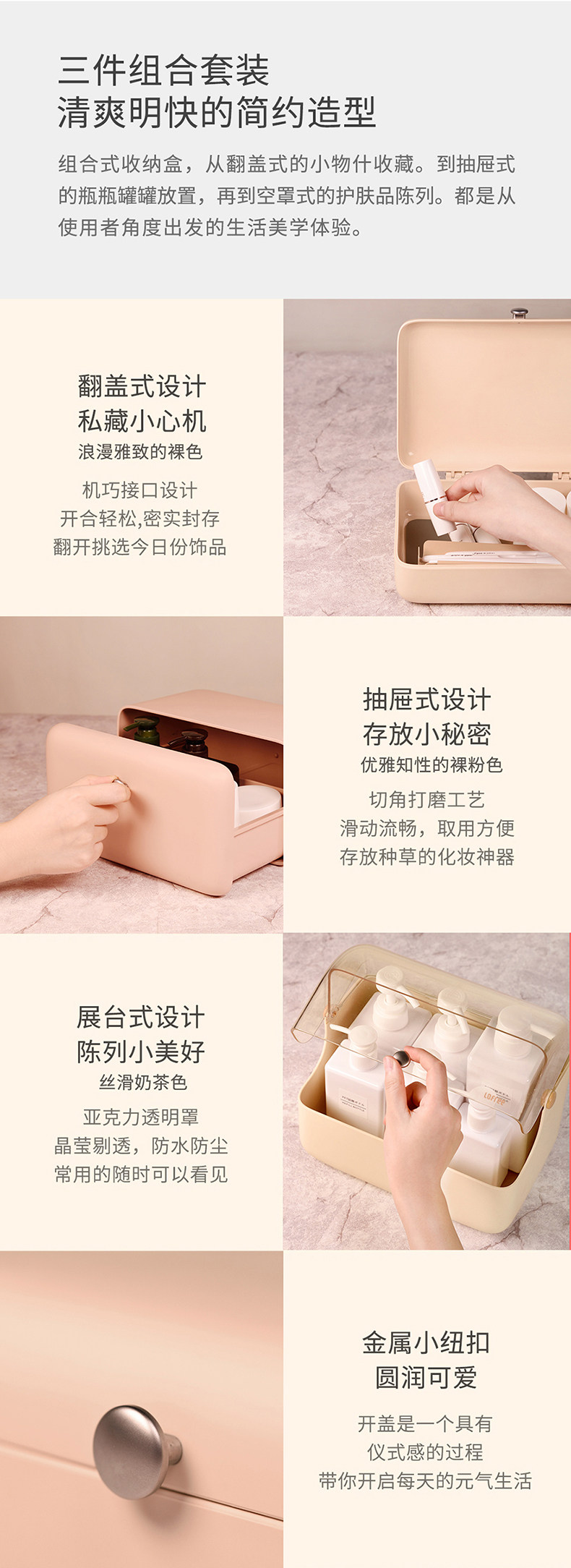 三件组合套装
清爽明快的简约造型

组合式收纳盒，从翻盖式的小物什收藏。到抽屉式的瓶瓶罐罐放置，再到空罩式的护肤品陈列。都是从使用者角度出发的生活美学体验。

翻盖式设计
私藏小心机
浪漫雅致的裸色

机巧接口设计
开合轻松,密实封存
翻开挑选今日份饰品

抽屉式设计
存放小秘密
优雅知性的裸粉色

切角打磨工艺
滑动流畅，取用方便
存放种草的化妆神器

展台式设计
陈列小美好
丝滑奶茶色

亚克力透明罩
晶莹剔透，防水防尘
常用的随时可以看见

金属小纽扣
圆润可爱

开盖是一个具有
仪式感的过程
带你开启每天的元气生活