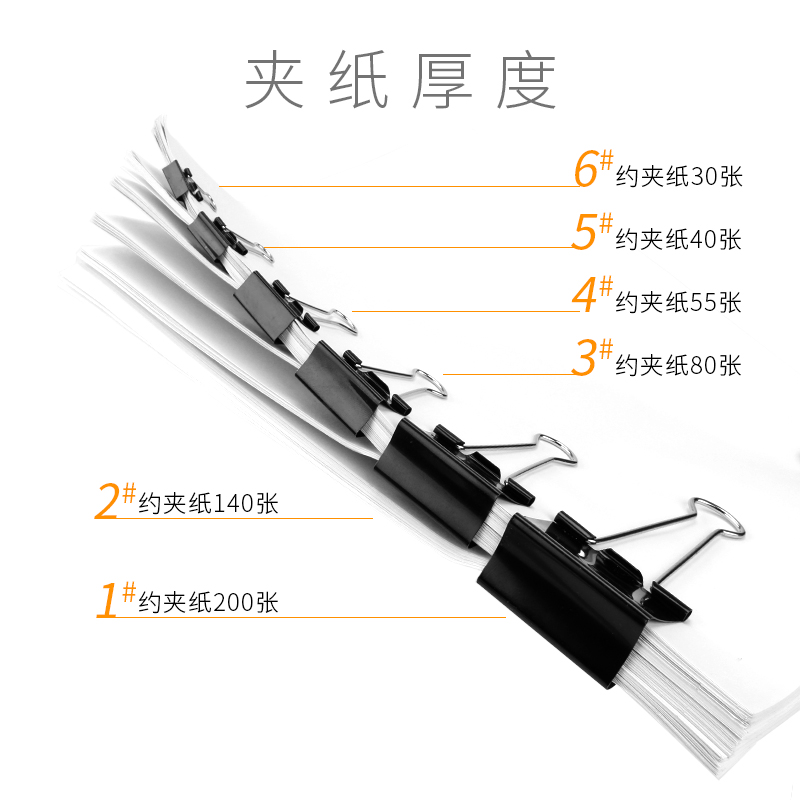 夹纸厚度

6# 约夹纸30张

5# 约夹纸40张

4# 约夹纸55张

3# 约夹纸80张

2# 约夹纸140张

1# 约夹纸200张