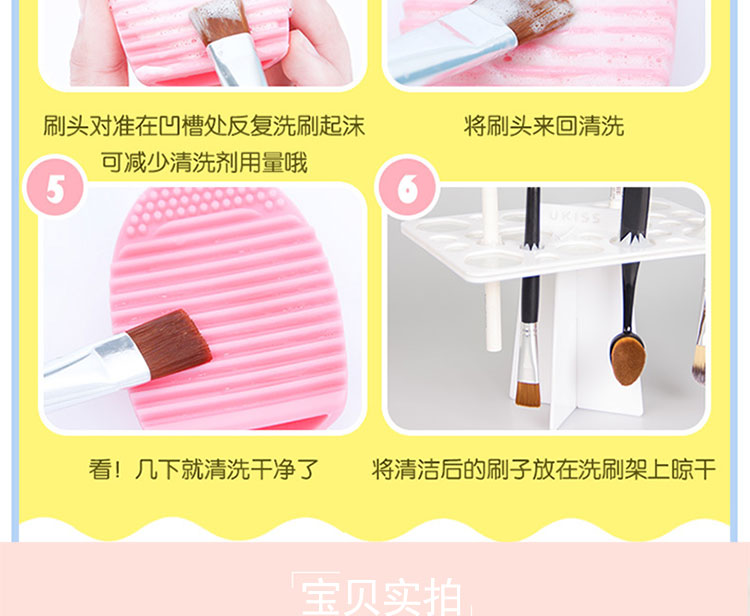 刷头对准在凹槽处反复洗刷起沫
可减少清洗剂用量哦

将刷头来回清洗

5

6

UKISS

看！几下就清洗干净了

将清洁后的刷子放在洗刷架上晾干

「宝贝实拍」