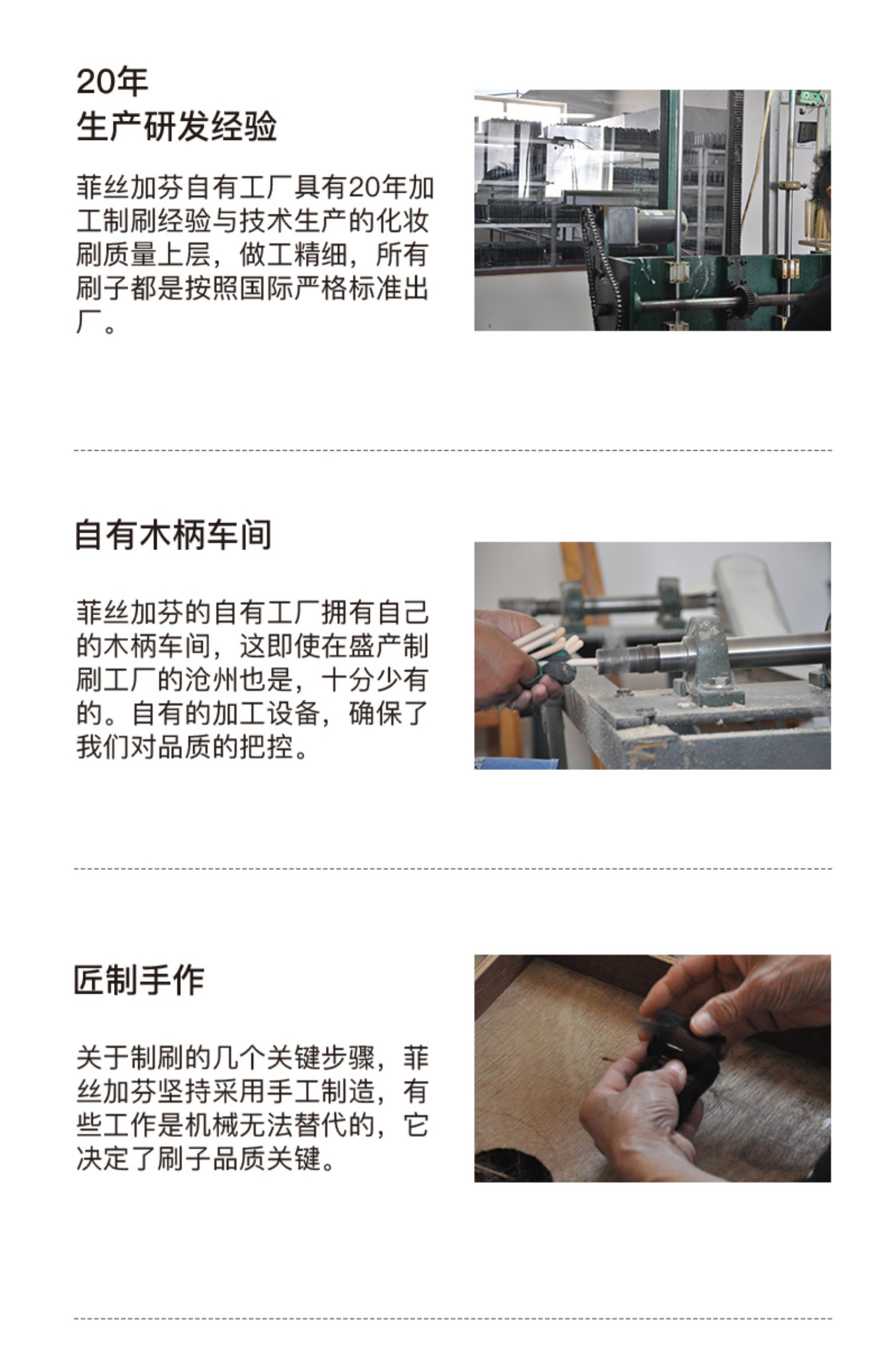 20年
生产研发经验

菲丝加芬自有工厂具有20年加工制刷经验与技术生产的化妆刷质量上层，做工精细，所有刷子都是按照国际严格标准出厂。

自有木柄车间

菲丝加芬的自有工厂拥有自己的木柄车间，这即使在盛产制刷工厂的沧州也是，十分少有的。自有的加工设备，确保了我们对品质的把控。

匠制手作

关于制刷的几个关键步骤，菲丝加芬坚持采用手工制造，有些工作是机械无法替代的，它决定了刷子品质关键。