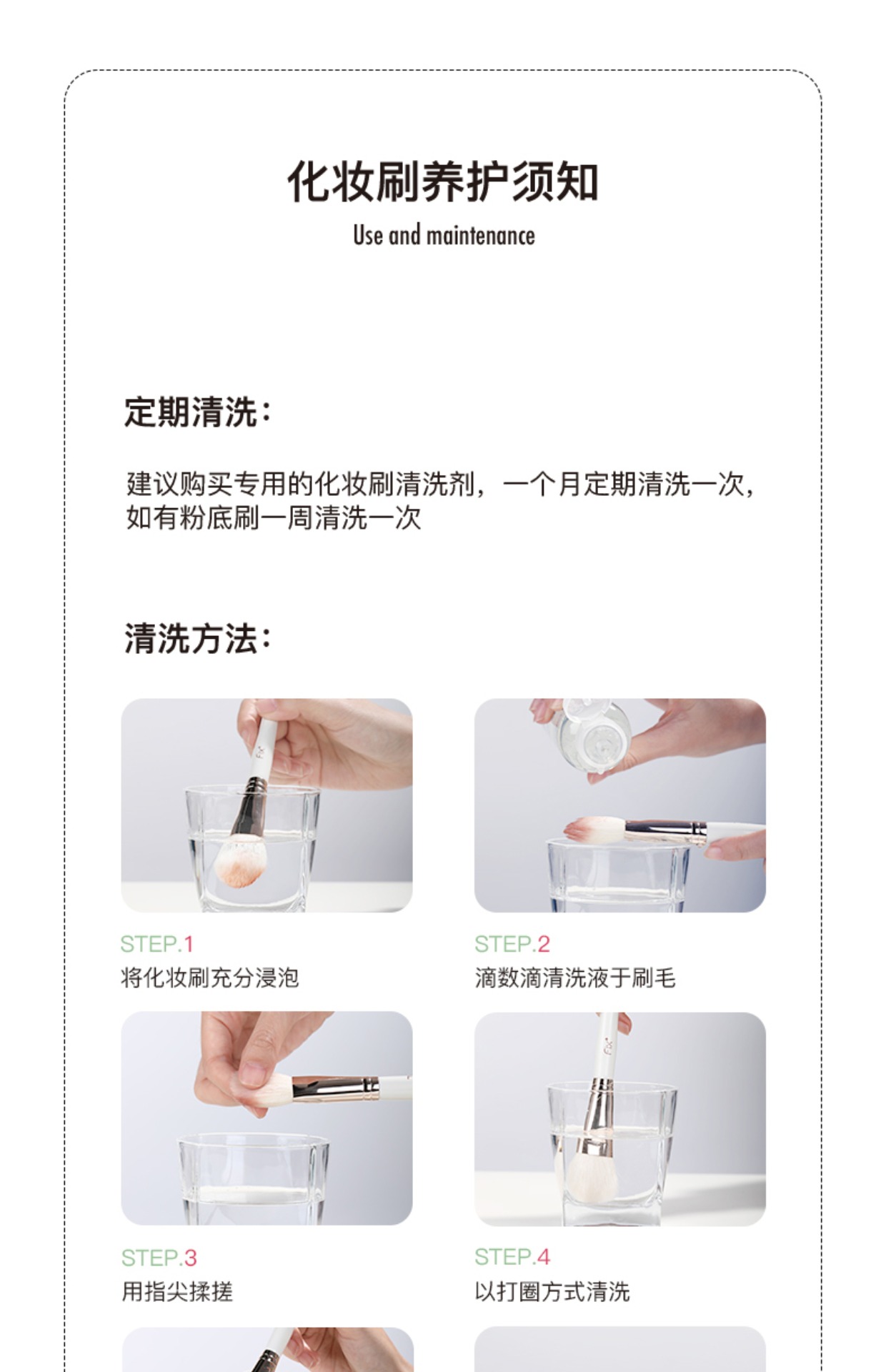 化妆刷养护须知
Use and maintenance

定期清洗：

建议购买专用的化妆刷清洗剂，一个月定期清洗一次，如有粉底刷一周清洗一次

清洗方法：

STEP.1
将化妆刷充分浸泡

STEP.2
滴数滴清洗液于刷毛

STEP.3
用指尖揉搓

STEP.4
以打圈方式清洗