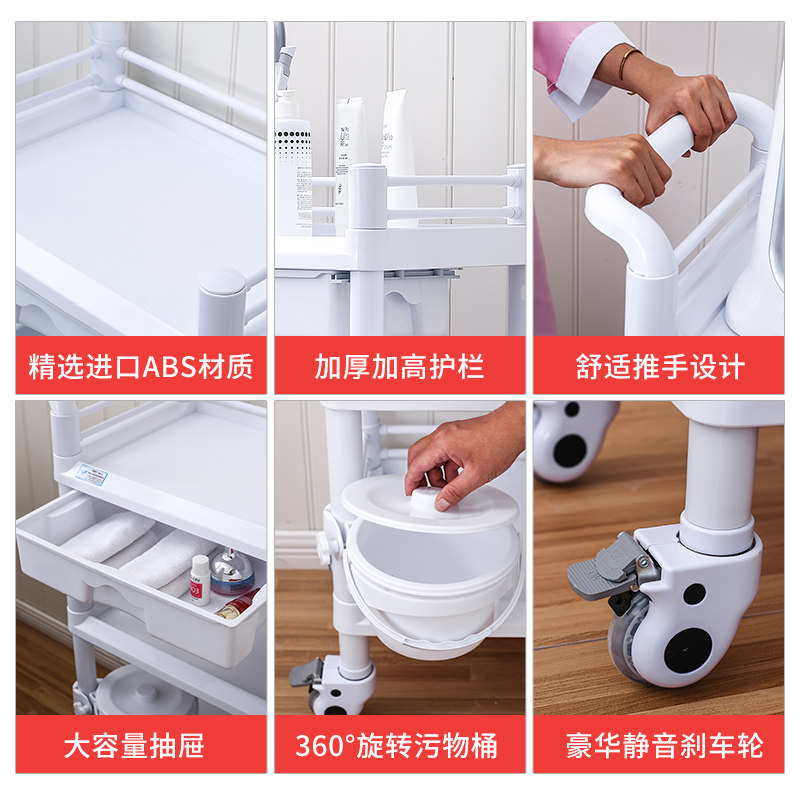 精选进口ABS材质

加厚加高护栏

舒适推手设计

大容量抽屉

360°旋转污物桶

豪华静音刹车轮