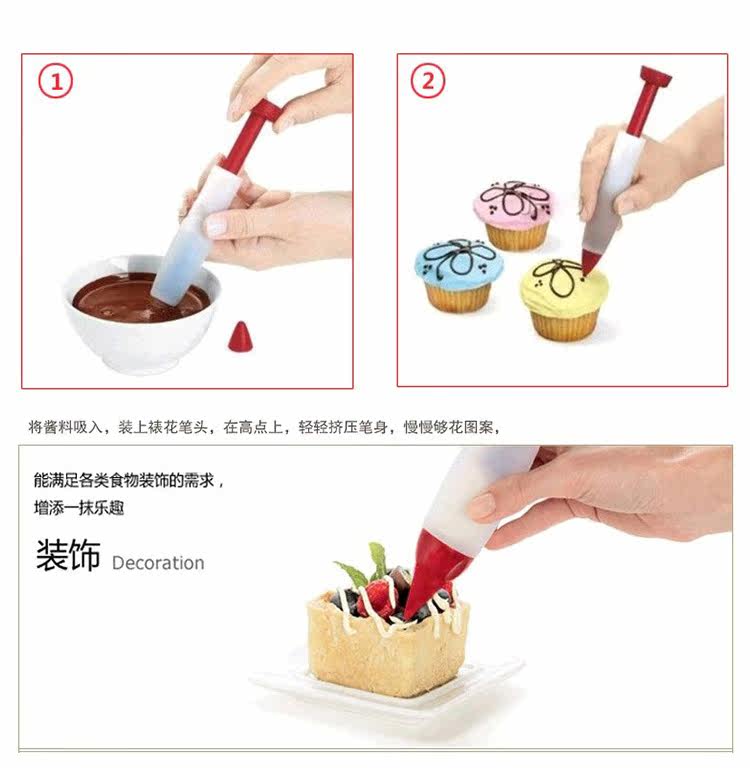 ①

②

将酱料吸入，装上裱花笔头，在高点上，轻轻挤压笔身，慢慢够花图案，

能满足各类食物装饰的需求，
增添一抹乐趣

装饰 Decoration