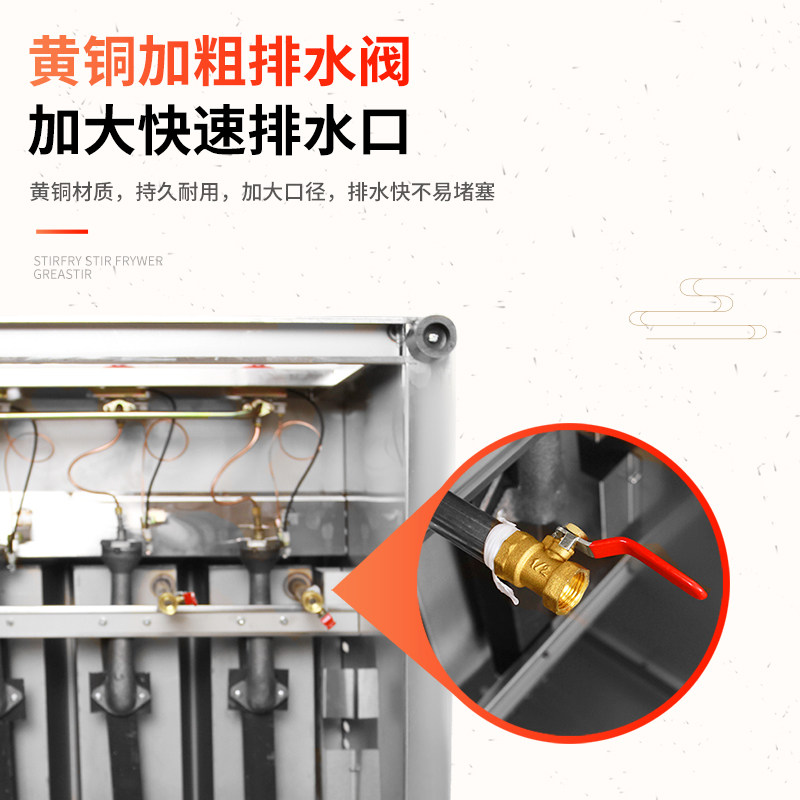 黄铜加粗排水阀
加大快速排水口

黄铜材质，持久耐用，加大口径，排水快不易堵塞

STIRFRY STIR FRYWER GREASTIR