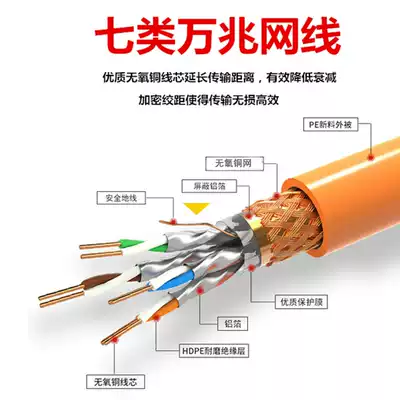 七类万兆网线

优质无氧铜线芯延长传输距离，有效降低衰减

加密绞距使得传输无损高效

PE新料外被

无氧铜网

屏蔽铝箔

安全地线

优质保护膜

铝箔

HDPE耐磨绝缘层

无氧铜线芯