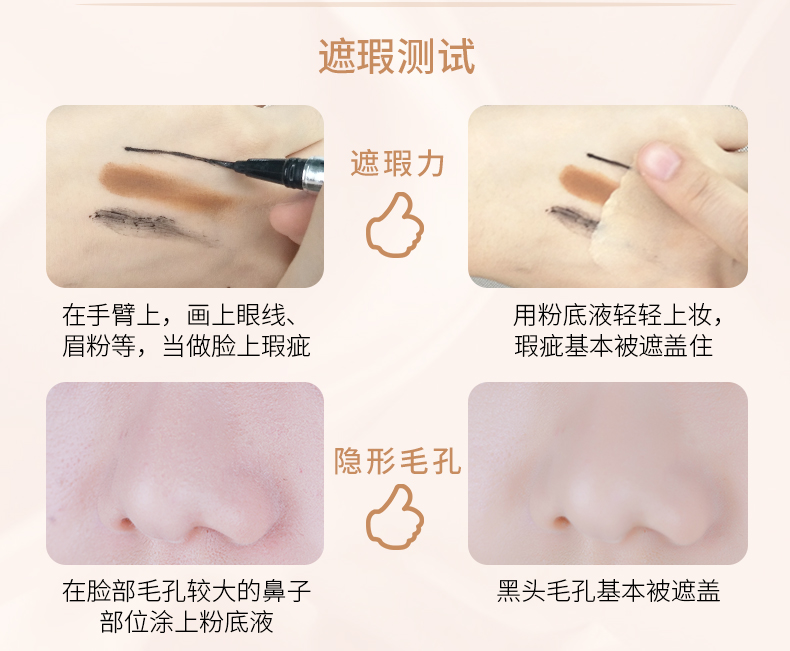 遮瑕测试

遮瑕力

在手臂上，画上眼线、眉粉等，当做脸上瑕疵

用粉底液轻轻上妆，瑕疵基本被遮盖住

隐形毛孔

在脸部毛孔较大的鼻子部位涂上粉底液

黑头毛孔基本被遮盖