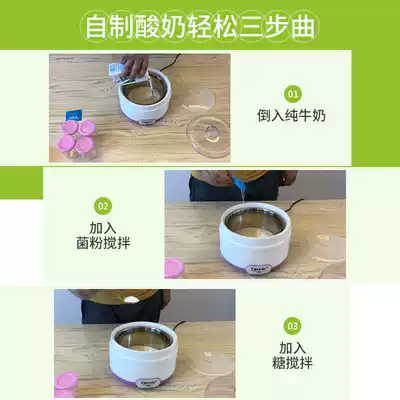 自制酸奶轻松三步曲

01
倒入纯牛奶

02
加入
菌粉搅拌

03
加入
糖搅拌