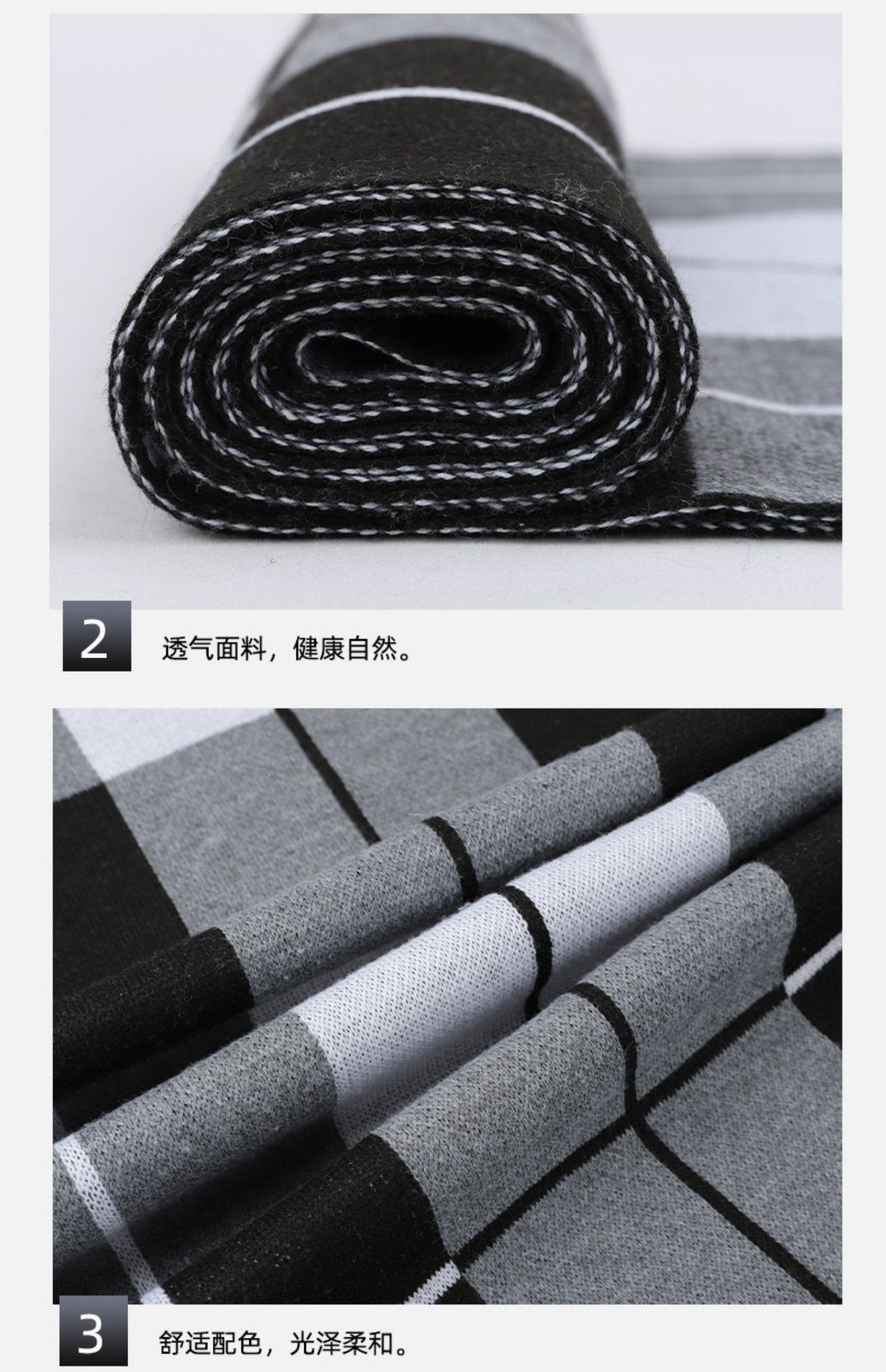 2

透气面料，健康自然。

3

舒适配色，光泽柔和。