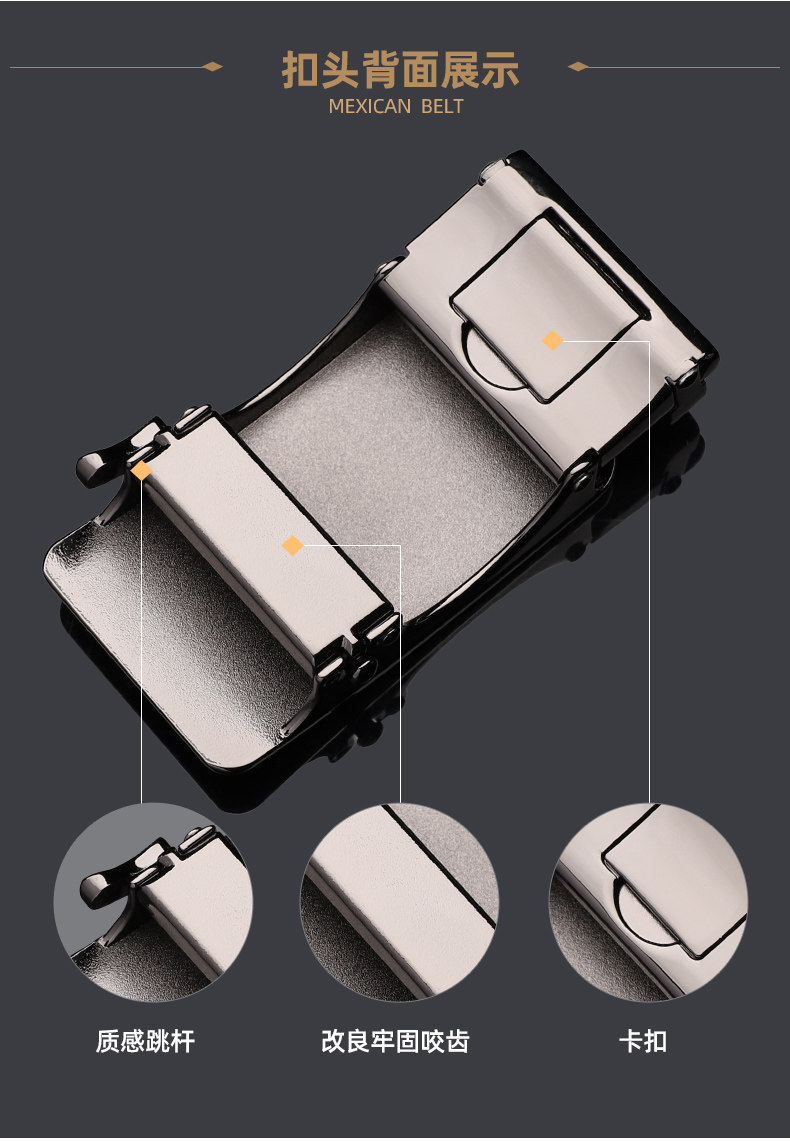 扣头背面展示
MEXICAN BELT

质感跳杆

改良牢固咬齿

卡扣