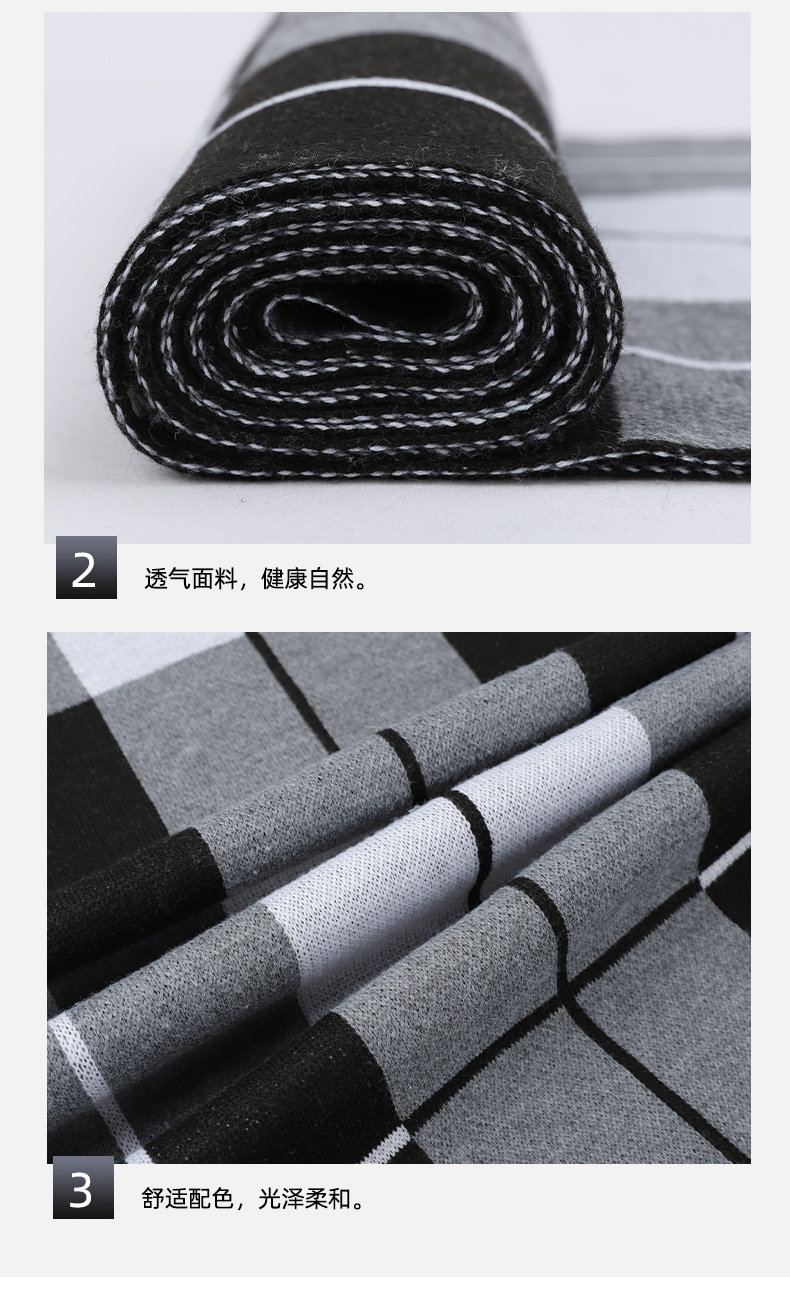 2

透气面料，健康自然。

3

舒适配色，光泽柔和。