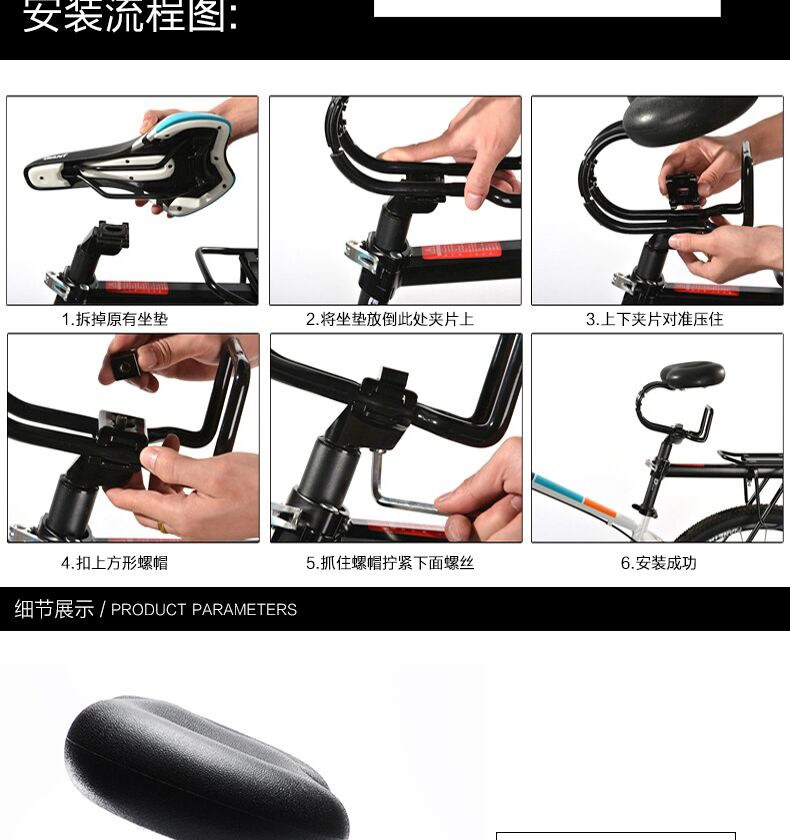 安装流程图:

1.拆掉原有坐垫

2.将坐垫放倒此处夹片上

3.上下夹片对准压住

4.扣上方形螺帽

5.抓住螺帽拧紧下面螺丝

6.安装成功

细节展示 / PRODUCT PARAMETERS