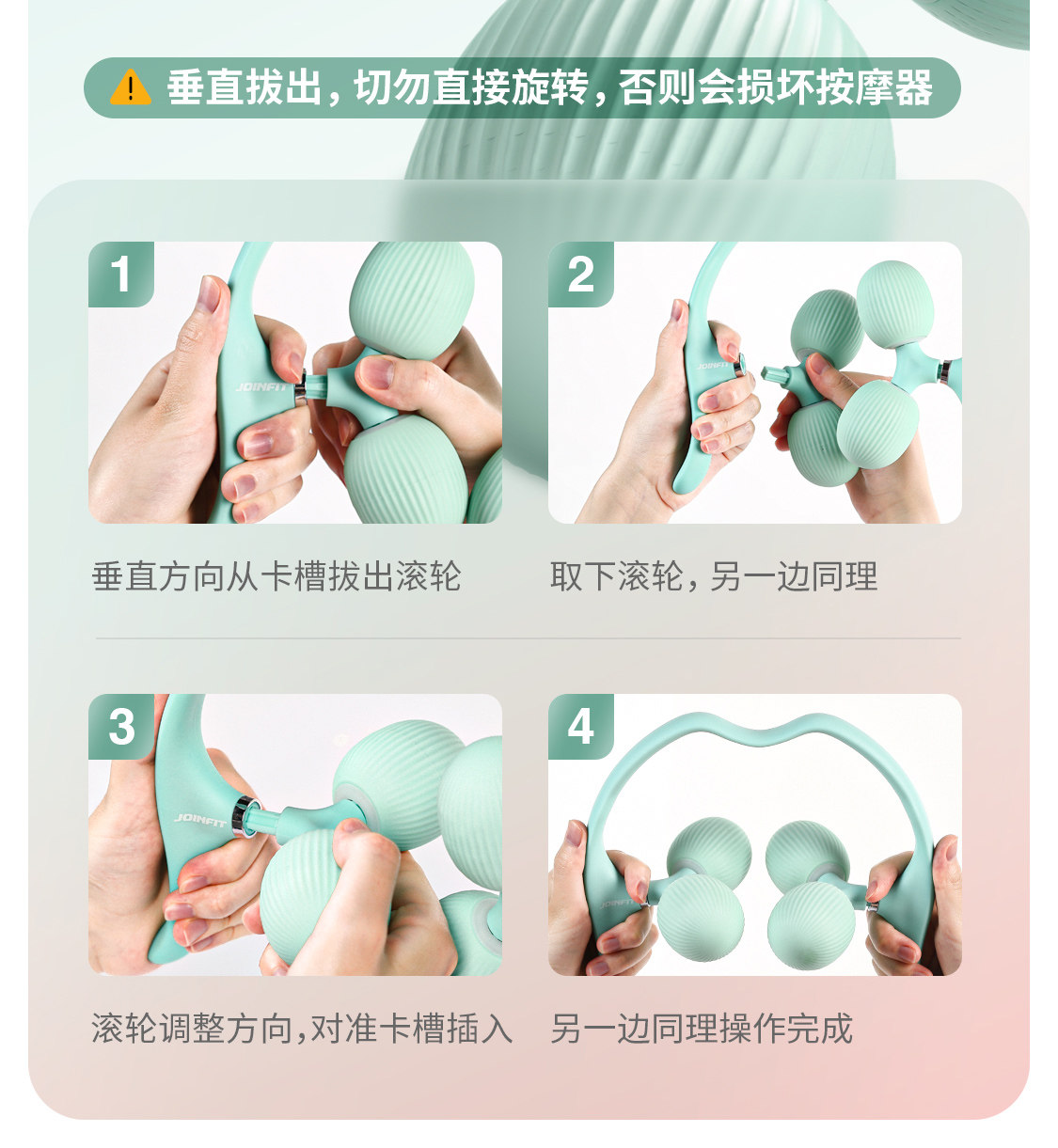 垂直拔出，切勿直接旋转，否则会损坏按摩器

1

JOINFIT

垂直方向从卡槽拔出滚轮

2

JOINFIT

取下滚轮，另一边同理

3

JOINFIT

滚轮调整方向，对准卡槽插入

4

JOINFIT

另一边同理操作完成