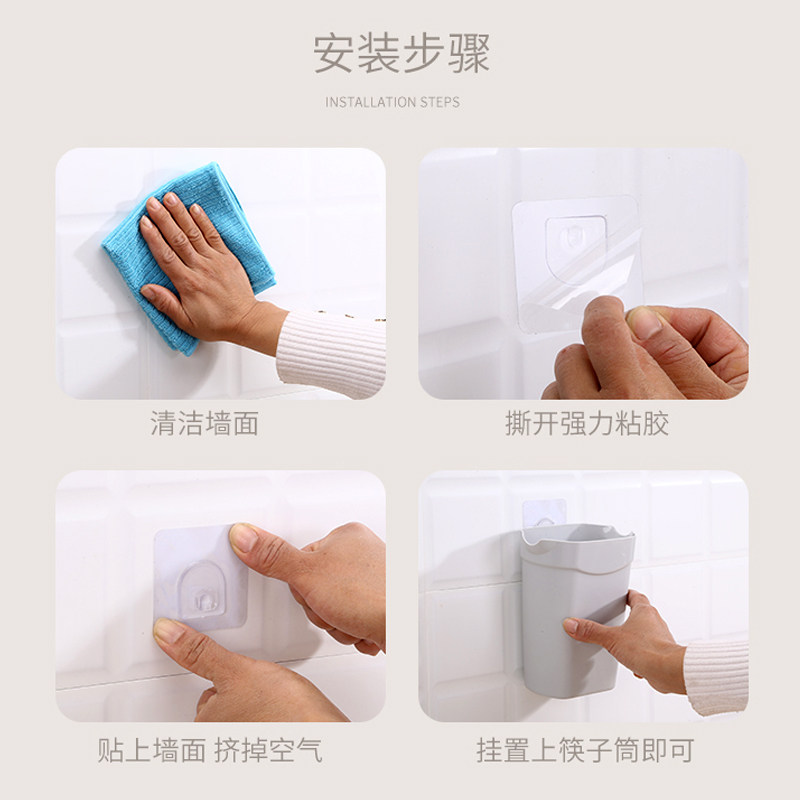 安装步骤

INSTALLATION STEPS

清洁墙面

撕开强力粘胶

贴上墙面 挤掉空气

挂置上筷子筒即可