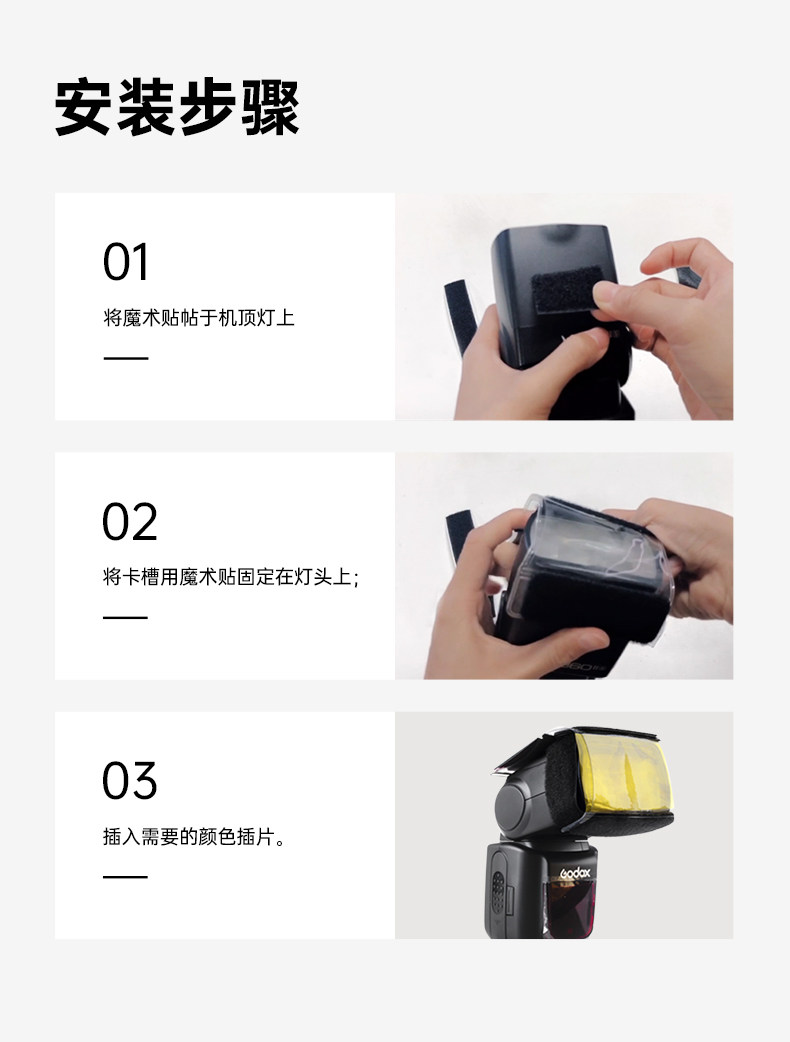 安装步骤

01

将魔术贴帖于机顶灯上

02

将卡槽用魔术贴固定在灯头上;

03

插入需要的颜色插片。

Godox