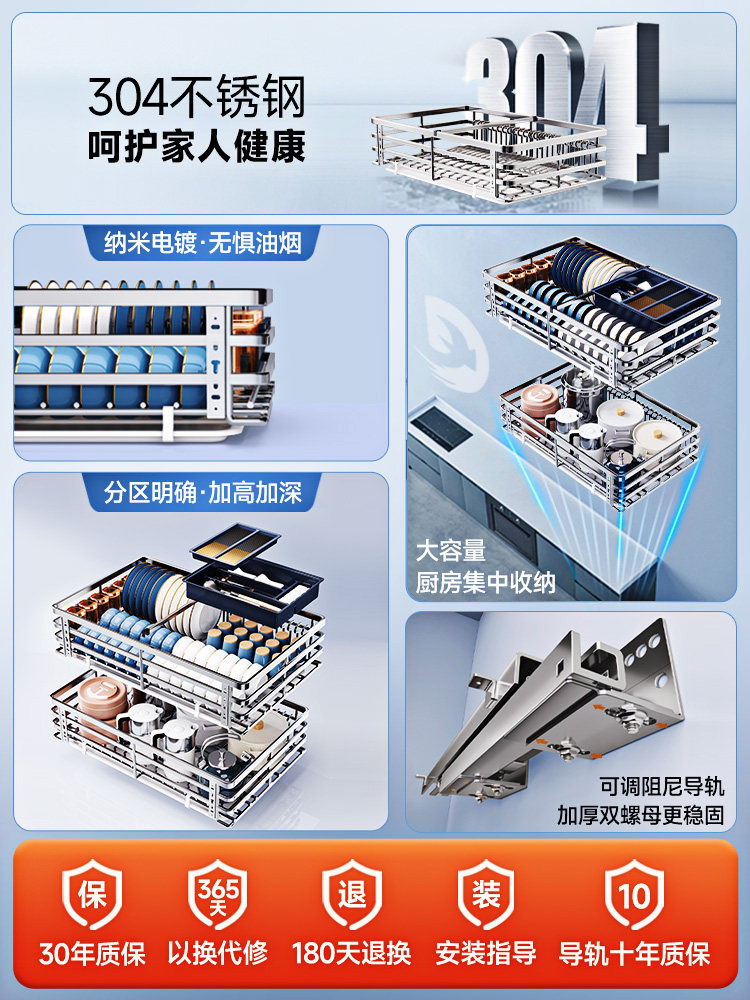 304不锈钢
呵护家人健康

304

纳米电镀·无惧油烟

分区明确·加高加深

大容量
厨房集中收纳

可调阻尼导轨
加厚双螺母更稳固

保
30年质保

365天
以换代修

退
180天退换

装
安装指导

10
导轨十年质保