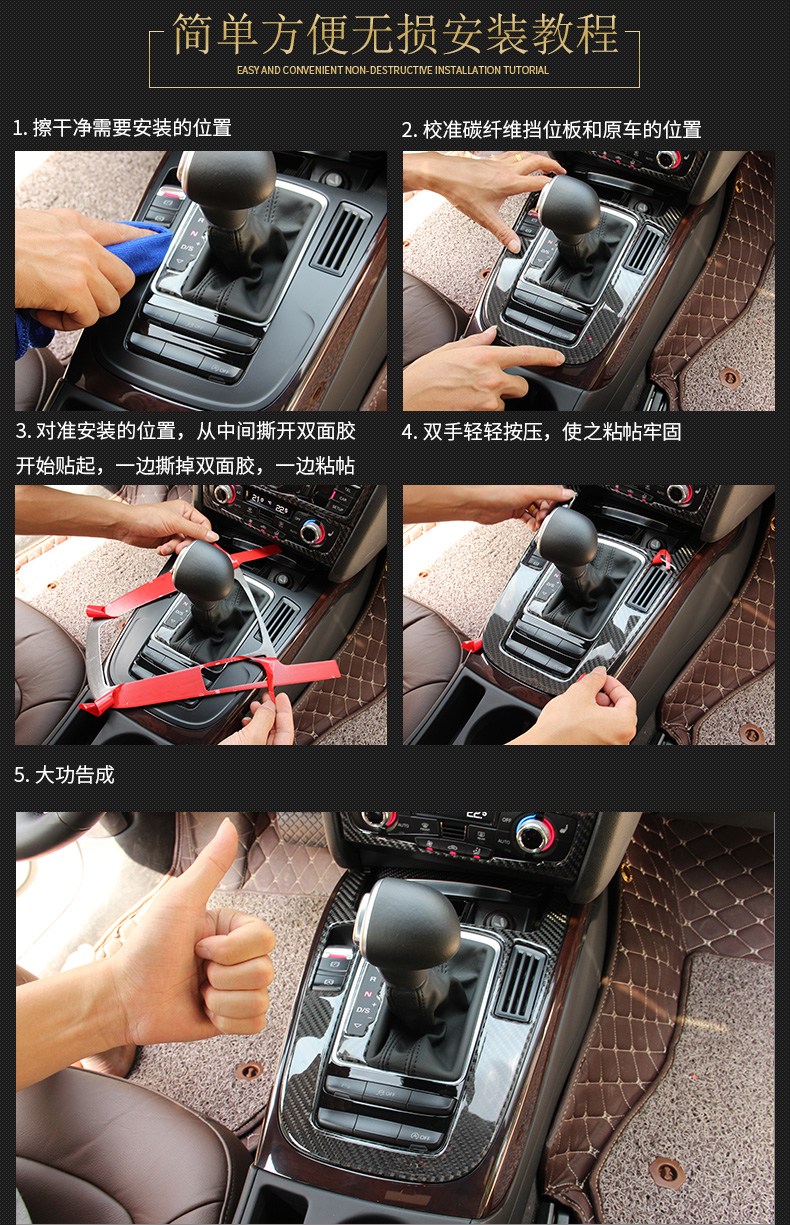 简单方便无损安装教程

EASY AND CONVENIENT NON-DESTRUCTIVE INSTALLATION TUTORIAL

1. 擦干净需要安装的位置

2. 校准碳纤维挡位板和原车的位置

3. 对准安装的位置，从中间撕开双面胶开始贴起，一边撕掉双面胶，一边粘帖

4. 双手轻轻按压，使之粘帖牢固

5. 大功告成