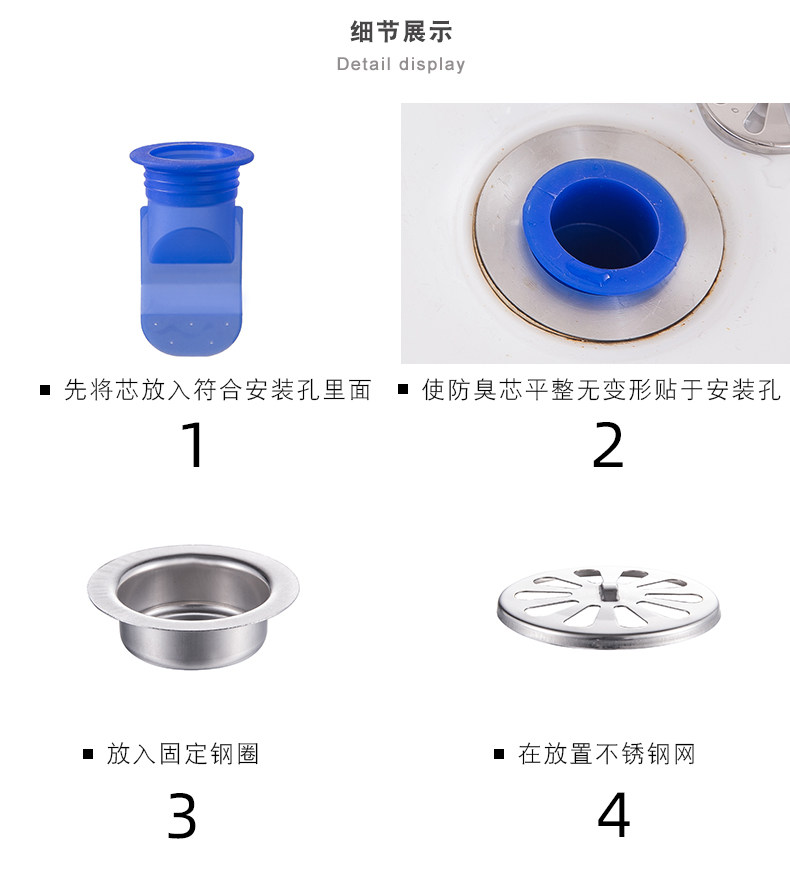 细节展示
Detail display

■ 先将芯放入符合安装孔里面
1

■ 使防臭芯平整无变形贴于安装孔
2

■ 放入固定钢圈
3

■ 在放置不锈钢网
4