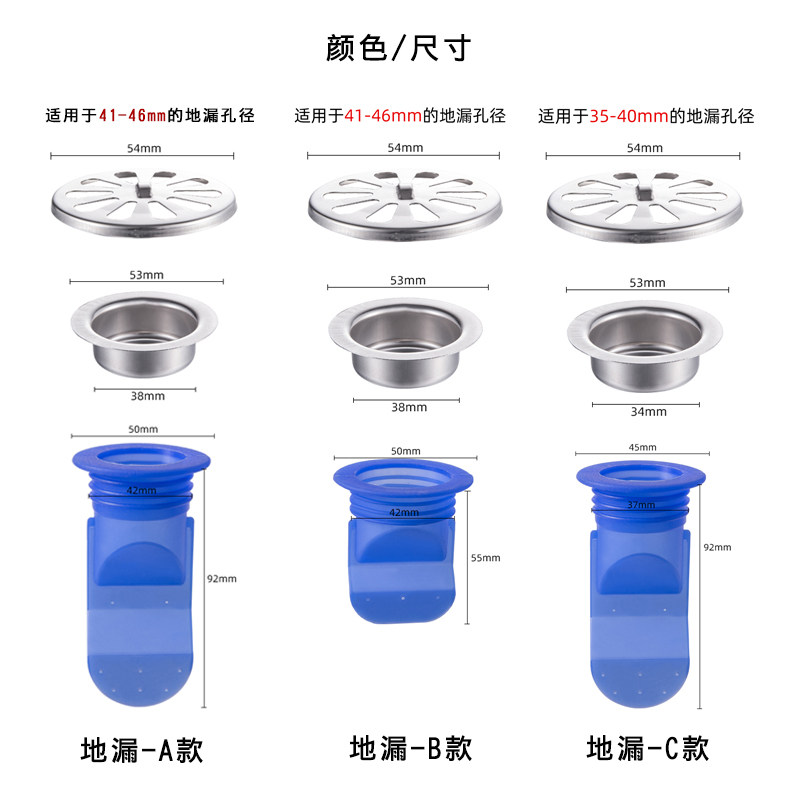 颜色/尺寸

适用于41-46mm的地漏孔径

54mm

53mm

38mm

50mm

42mm

92mm

地漏-A款

适用于41-46mm的地漏孔径

54mm

53mm

38mm

50mm

42mm

55mm

地漏-B款

适用于35-40mm的地漏孔径

54mm

53mm

34mm

45mm

37mm

92mm

地漏-C款