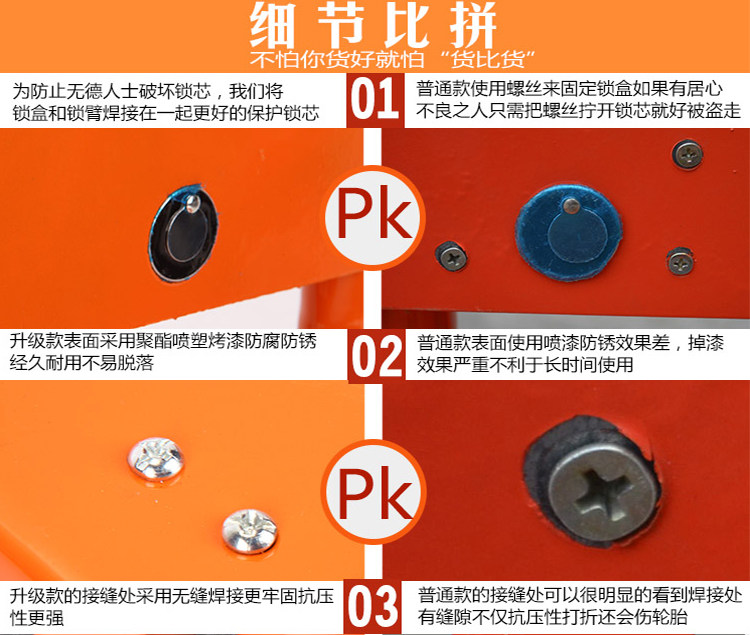 细节比拼
不怕你货好就怕“货比货”

为防止无德人士破坏锁芯，我们将锁盒和锁臂焊接在一起更好的保护锁芯

01

普通款使用螺丝来固定锁盒如果有居心不良之人只需把螺丝拧开锁芯就好被盗走

Pk

升级款表面采用聚酯喷塑烤漆防腐防锈经久耐用不易脱落

02

普通款表面使用喷漆防锈效果差，掉漆效果严重不利于长时间使用

Pk

升级款的接缝处采用无缝焊接更牢固抗压性更强

03

普通款的接缝处可以很明显的看到焊接处有缝隙不仅抗压性打折还会伤轮胎