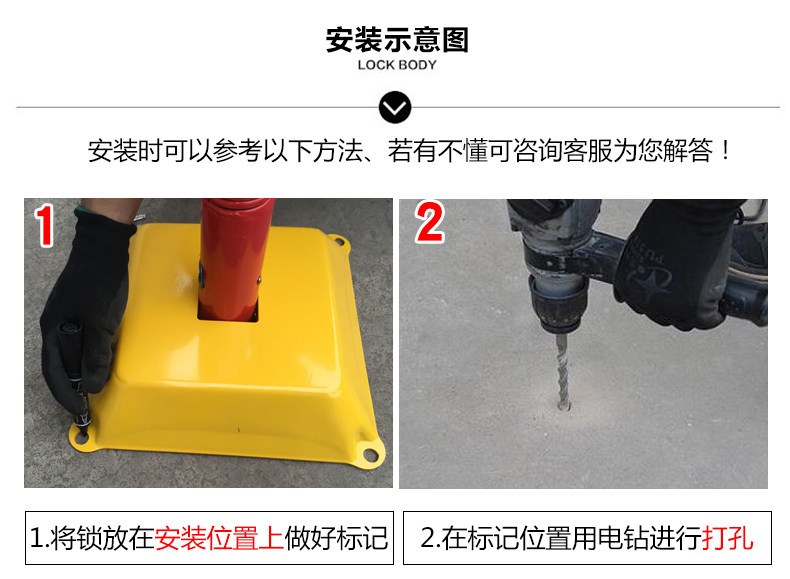 安装示意图
LOCK BODY

安装时可以参考以下方法、若有不懂可咨询客服为您解答！

1

2

1.将锁放在安装位置上做好标记

2.在标记位置用电钻进行打孔