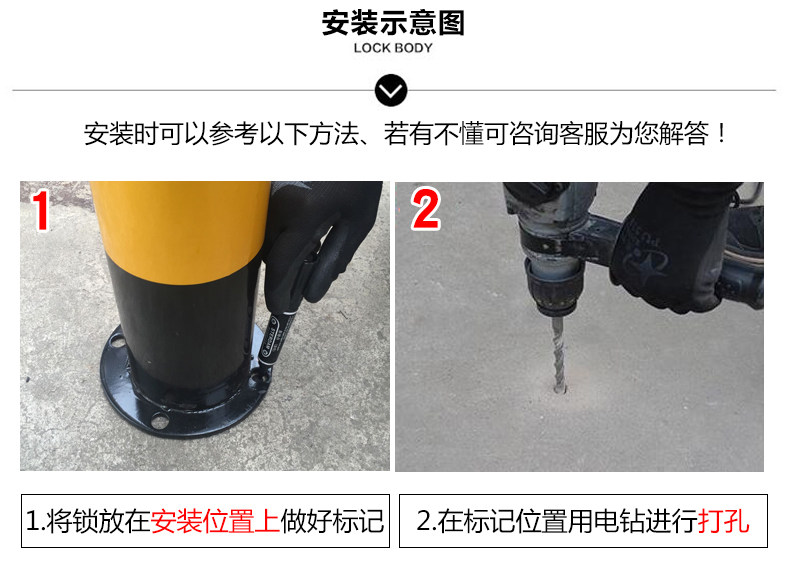 安装示意图
LOCK BODY

安装时可以参考以下方法、若有不懂可咨询客服为您解答！

1

2

1.将锁放在安装位置上做好标记

2.在标记位置用电钻进行打孔