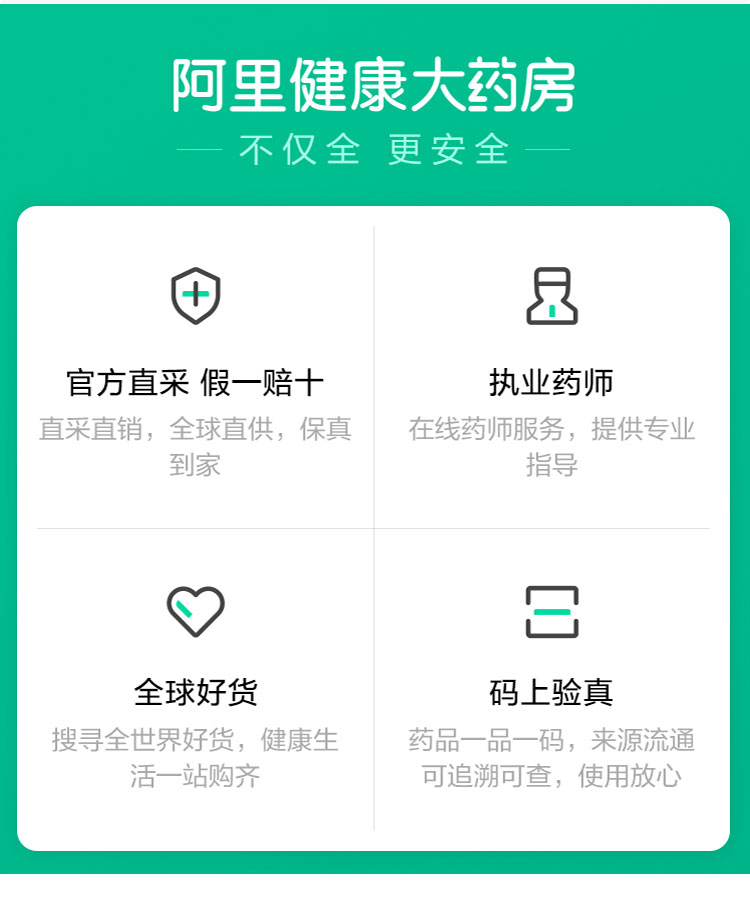 阿里健康大药房

— 不仅全 更安全 —

官方直采 假一赔十

直采直销，全球直供，保真到家

执业药师

在线药师服务，提供专业指导

全球好货

搜寻全世界好货，健康生活一站购齐

码上验真

药品一品一码，来源流通可追溯可查，使用放心