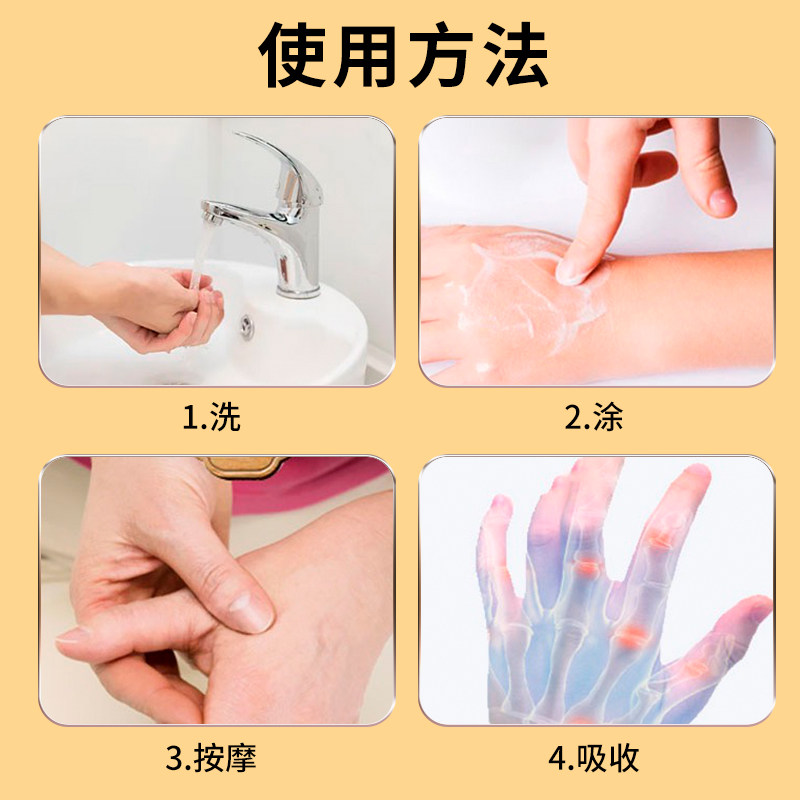 使用方法

1.洗

2.涂

3.按摩

4.吸收