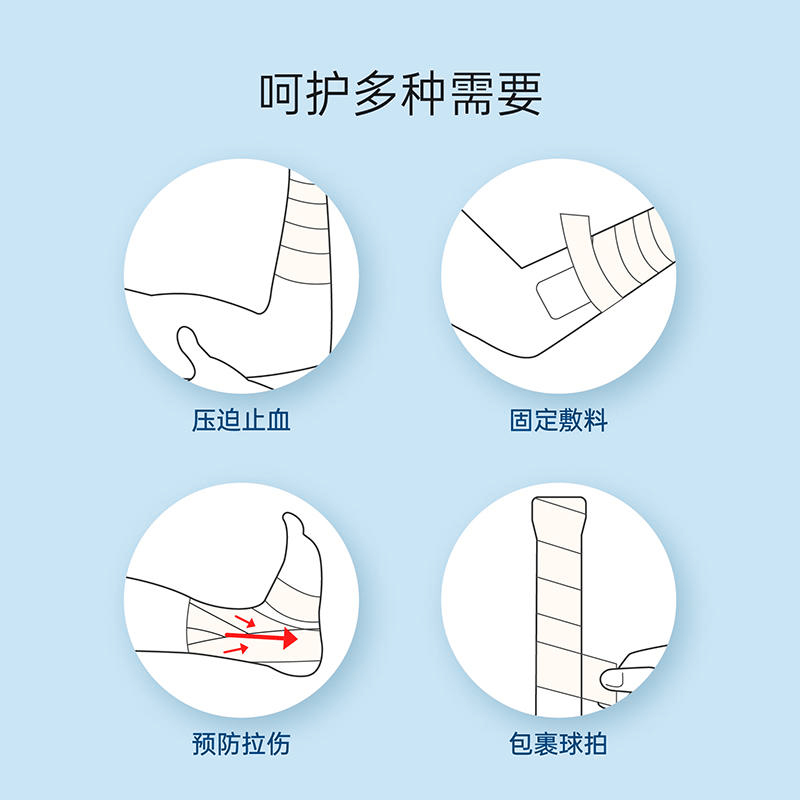 呵护多种需要

压迫止血

固定敷料

预防拉伤

包裹球拍