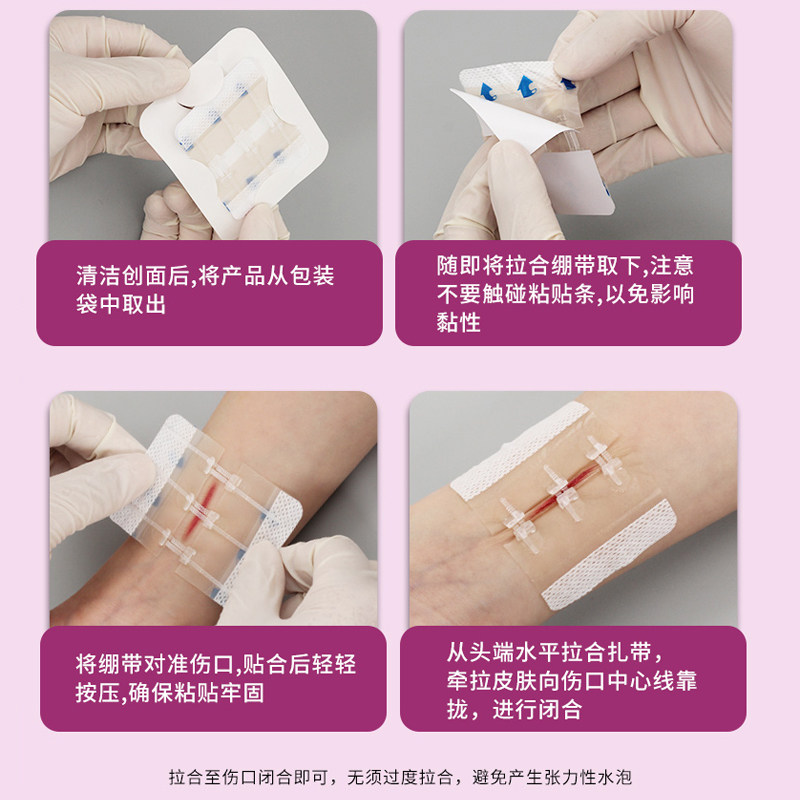 清洁创面后,将产品从包装袋中取出

随即将拉合绷带取下,注意不要触碰粘贴条,以免影响黏性

将绷带对准伤口,贴合后轻轻按压,确保粘贴牢固

从头端水平拉合扎带，牵拉皮肤向伤口中心线靠拢，进行闭合

拉合至伤口闭合即可，无须过度拉合，避免产生张力性水泡