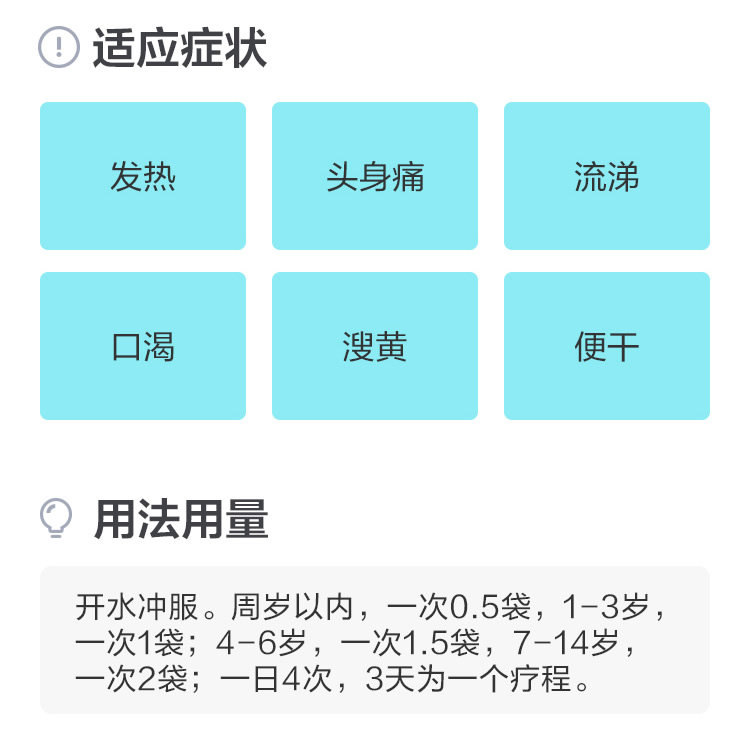 适应症状

发热

头身痛

流涕

口渴

溲黄

便干

用法用量

开水冲服。周岁以内，一次0.5袋，1-3岁，一次1袋；4-6岁，一次1.5袋，7-14岁，一次2袋；一日4次，3天为一个疗程。