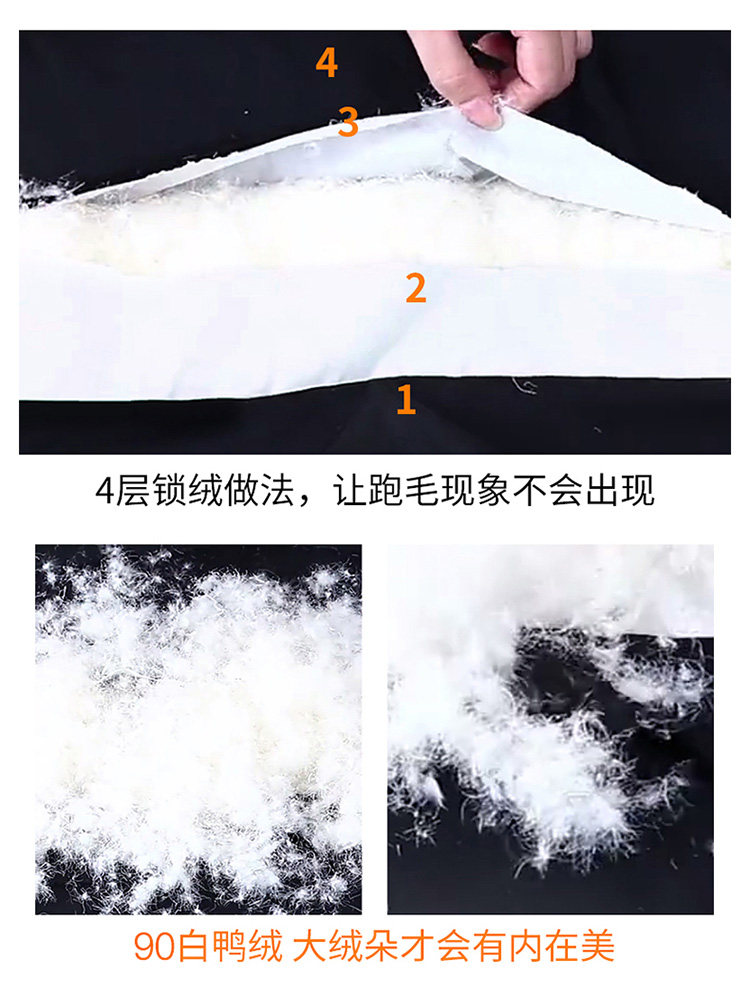 4
3
2
1

4层锁绒做法，让跑毛现象不会出现

90白鸭绒 大绒朵才会有内在美