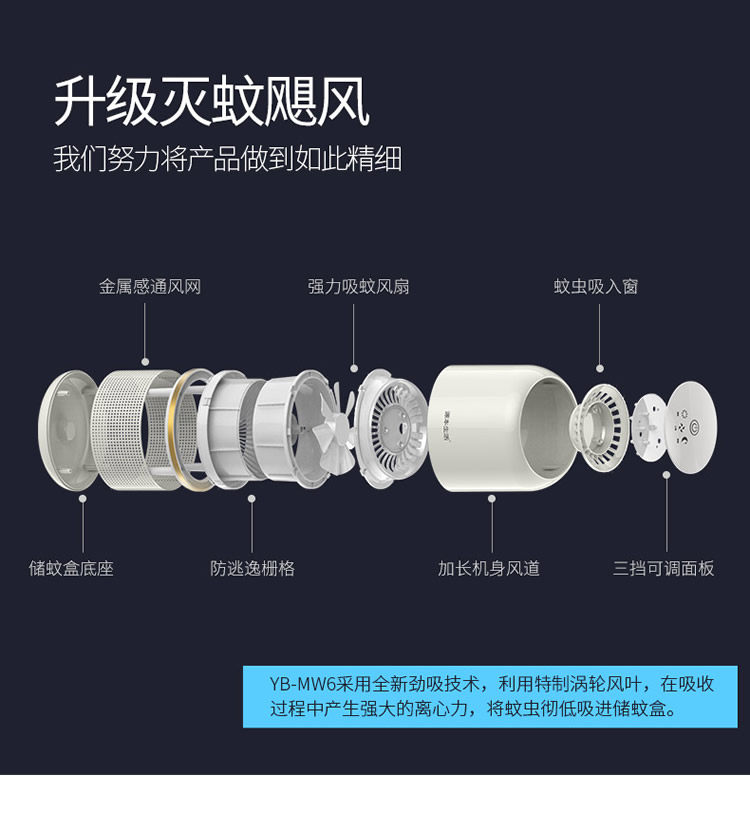 升级灭蚊飓风

我们努力将产品做到如此精细

金属感通风网

强力吸蚊风扇

蚊虫吸入窗

储蚊盒底座

防逃逸栅格

加长机身风道

三挡可调面板

YB-MW6采用全新劲吸技术，利用特制涡轮风叶，在吸收过程中产生强大的离心力，将蚊虫彻低吸进储蚊盒。