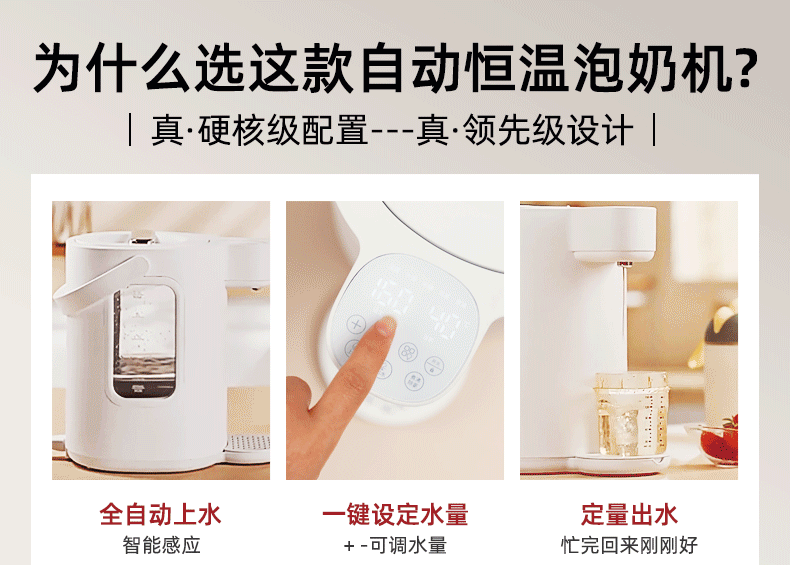 为什么选这款自动恒温泡奶机?

| 真·硬核级配置---真·领先级设计 |

150

40

全自动上水
智能感应

一键设定水量
+ -可调水量

定量出水
忙完回来刚刚好