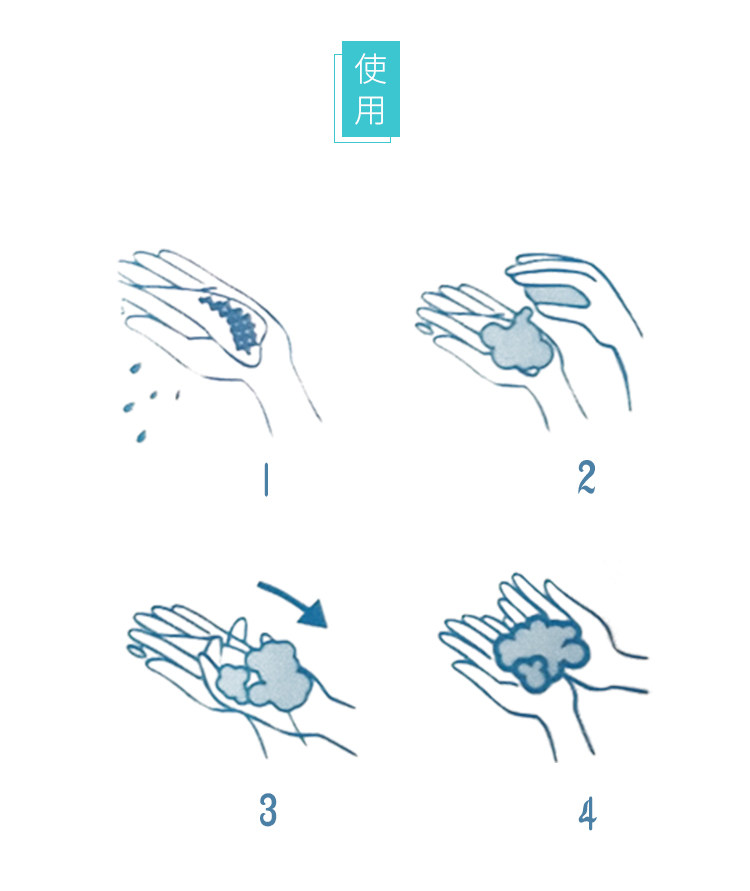 使用

1

2

3

4