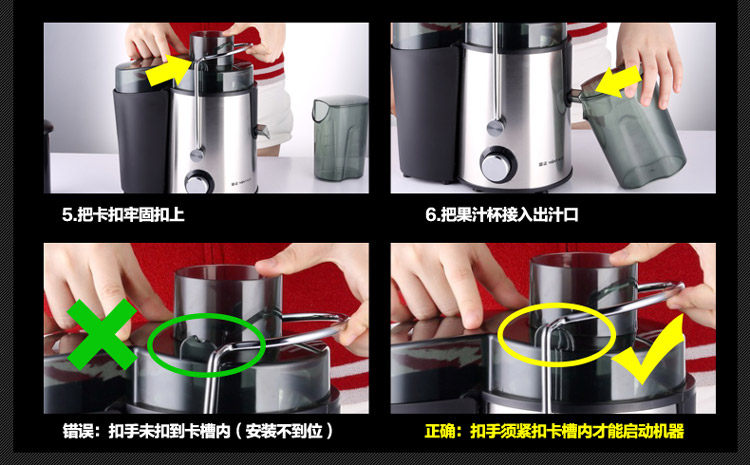 5.把卡扣牢固扣上

6.把果汁杯接入出汁口

错误：扣手未扣到卡槽内（安装不到位）

正确：扣手须紧扣卡槽内才能启动机器