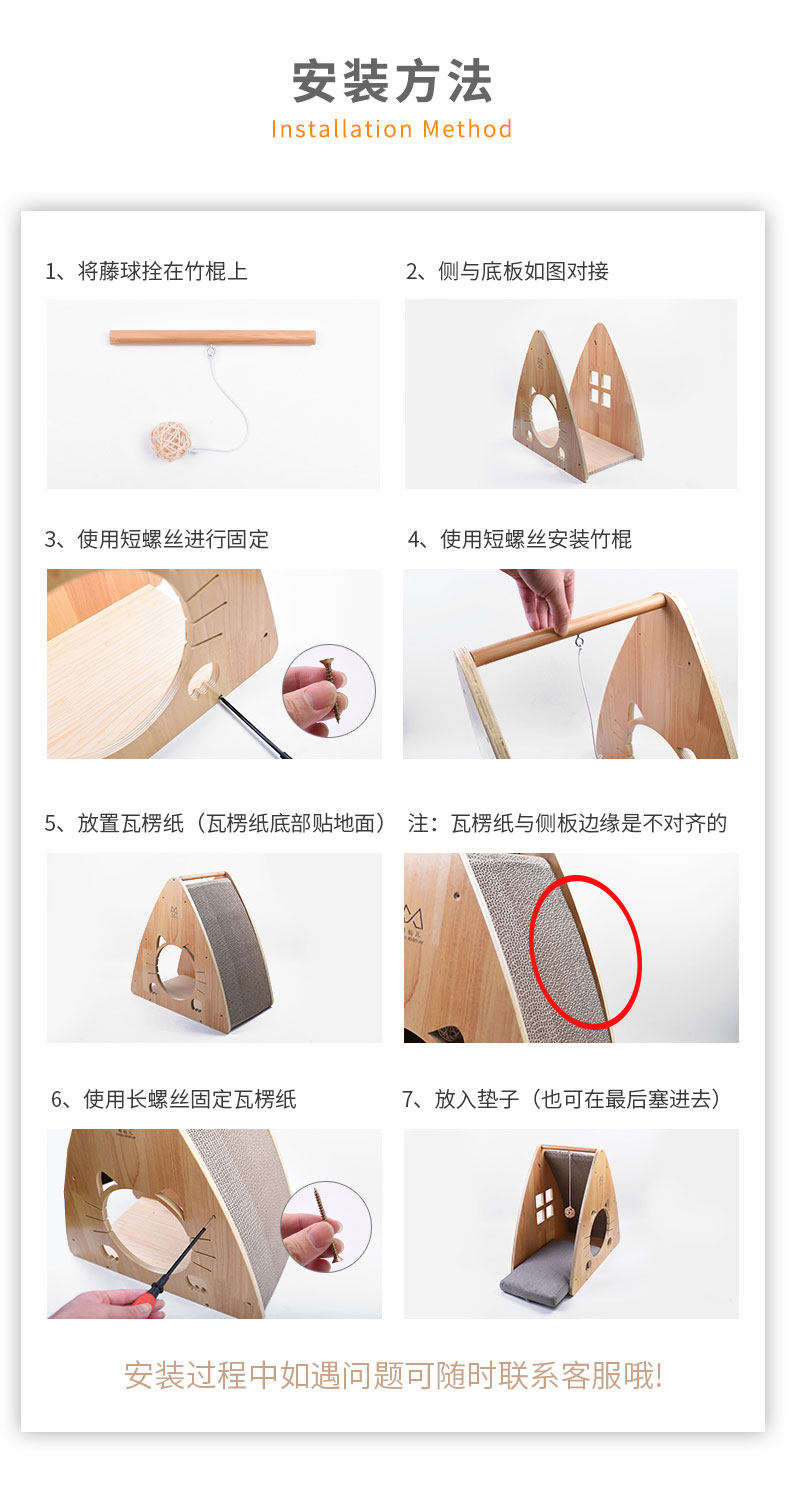 安装方法
Installation Method

1、将藤球拴在竹棍上

2、侧与底板如图对接

3、使用短螺丝进行固定

4、使用短螺丝安装竹棍

5、放置瓦楞纸（瓦楞纸底部贴地面）

注：瓦楞纸与侧板边缘是不对齐的

6、使用长螺丝固定瓦楞纸

7、放入垫子（也可在最后塞进去）

安装过程中如遇问题可随时联系客服哦!